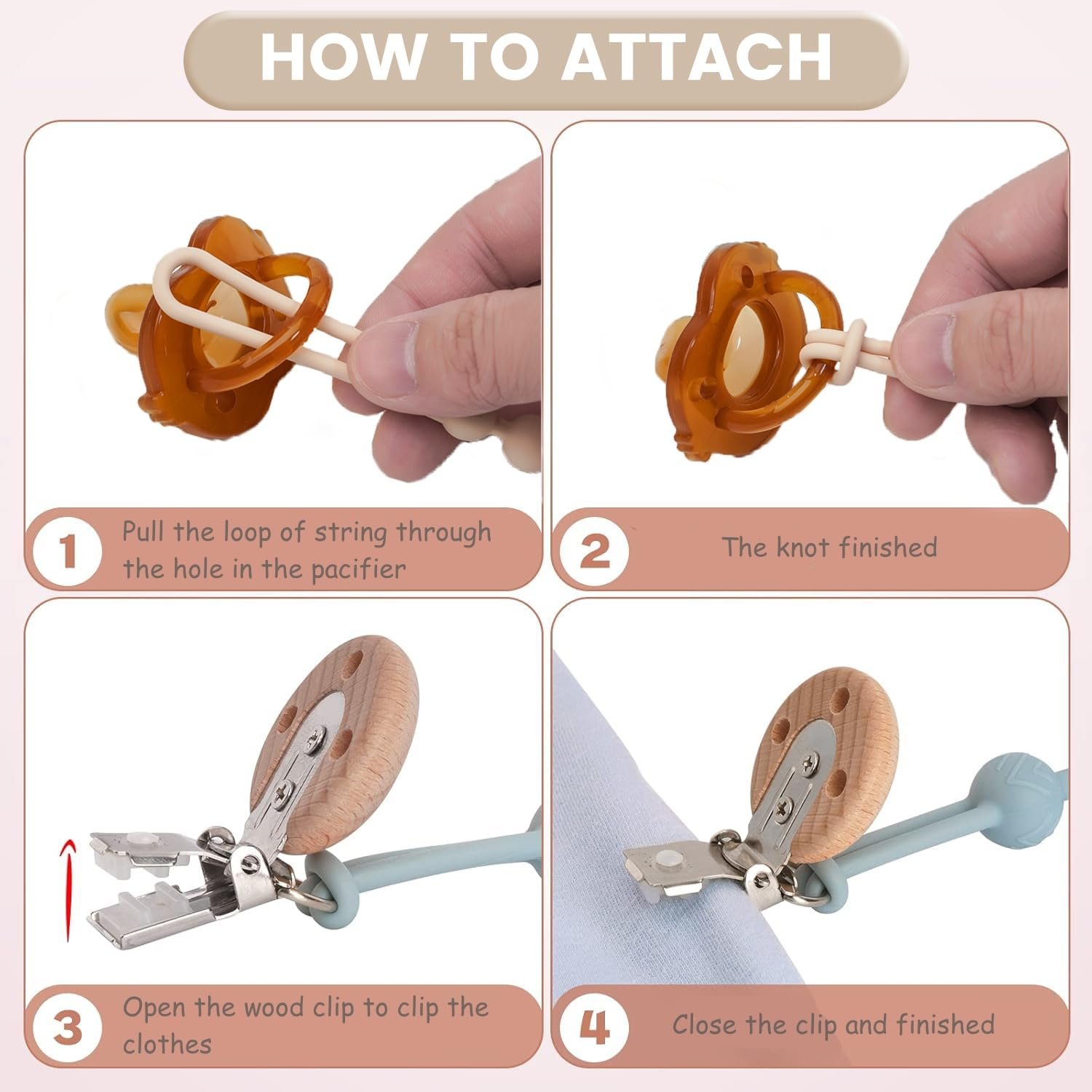 HOW TO ATTACH

1 Pull the loop of string through the hole in the pacifier

2 The knot finished

3 Open the wood clip to clip the clothes

4 Close the clip and finished