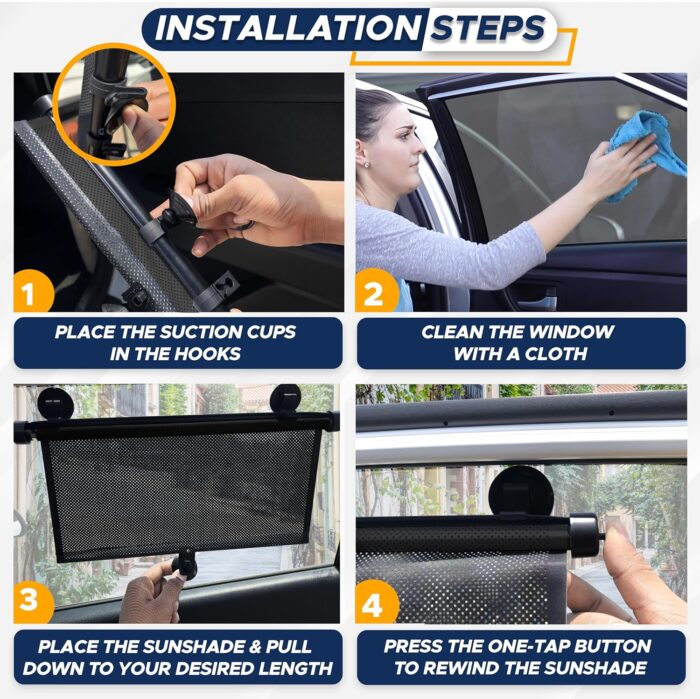 INSTALLATION STEPS

1

PLACE THE SUCTION CUPS IN THE HOOKS

2

CLEAN THE WINDOW WITH A CLOTH

3

PLACE THE SUNSHADE & PULL DOWN TO YOUR DESIRED LENGTH

4

PRESS THE ONE-TAP BUTTON TO REWIND THE SUNSHADE