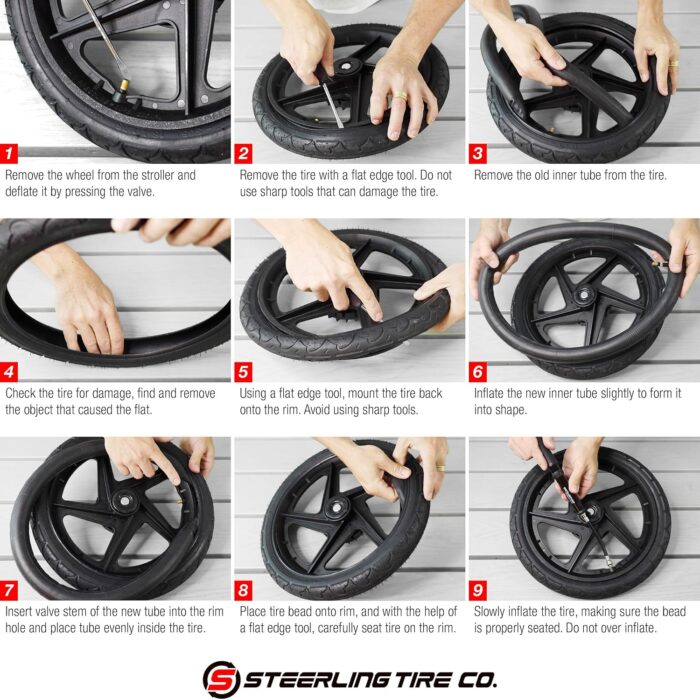 1
Remove the wheel from the stroller and deflate it by pressing the valve.

2
Remove the tire with a flat edge tool. Do not use sharp tools that can damage the tire.

3
Remove the old inner tube from the tire.

4
Check the tire for damage, find and remove the object that caused the flat.

5
Using a flat edge tool, mount the tire back onto the rim. Avoid using sharp tools.

6
Inflate the new inner tube slightly to form it into shape.

7
Insert valve stem of the new tube into the rim hole and place tube evenly inside the tire.

8
Place tire bead onto rim, and with the help of a flat edge tool, carefully seat tire on the rim.

9
Slowly inflate the tire, making sure the bead is properly seated. Do not over inflate.

S STEERLING TIRE CO.