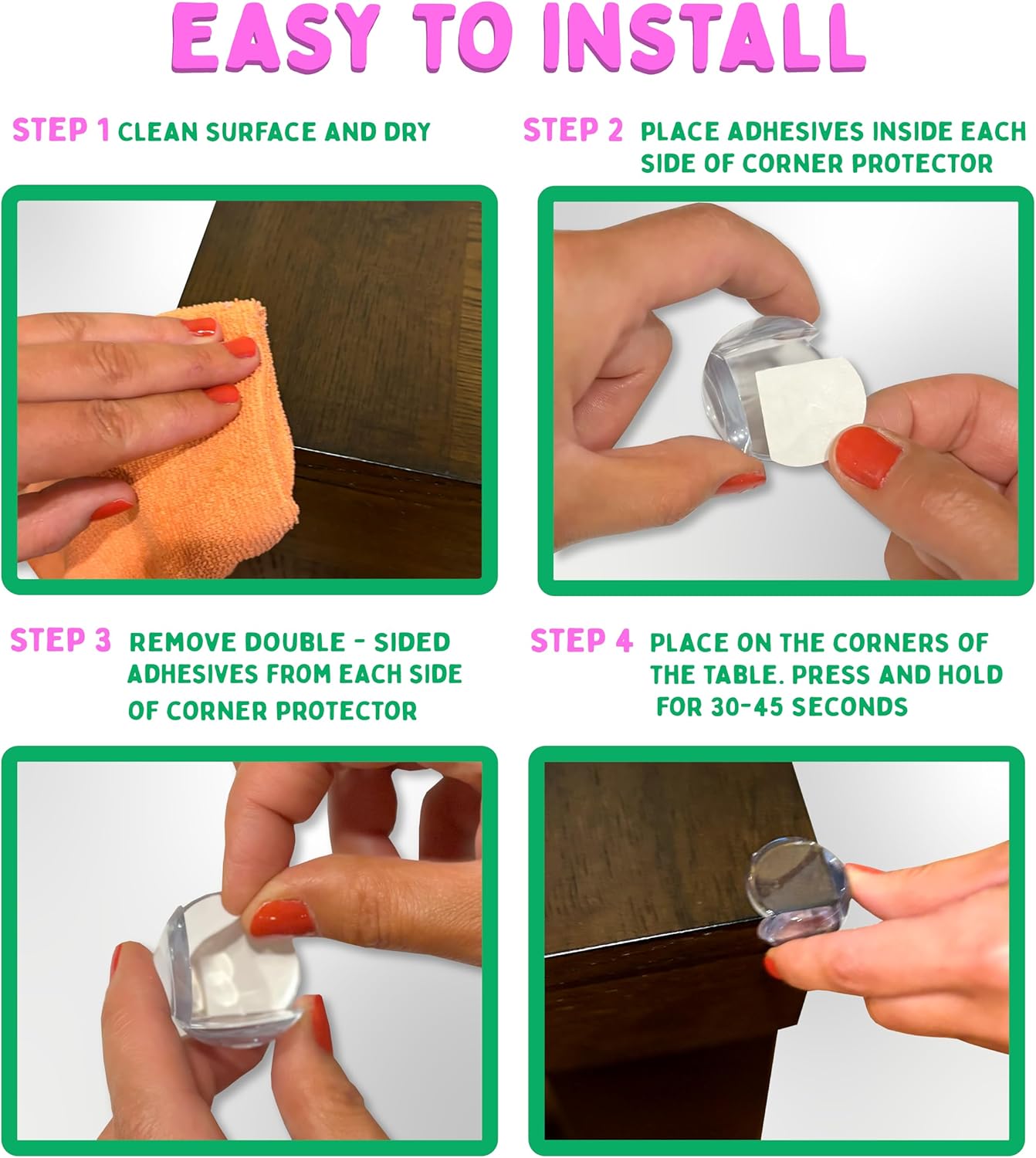 EASY TO INSTALL

STEP 1 CLEAN SURFACE AND DRY

STEP 2 PLACE ADHESIVES INSIDE EACH SIDE OF CORNER PROTECTOR

STEP 3 REMOVE DOUBLE - SIDED ADHESIVES FROM EACH SIDE OF CORNER PROTECTOR

STEP 4 PLACE ON THE CORNERS OF THE TABLE. PRESS AND HOLD FOR 30-45 SECONDS