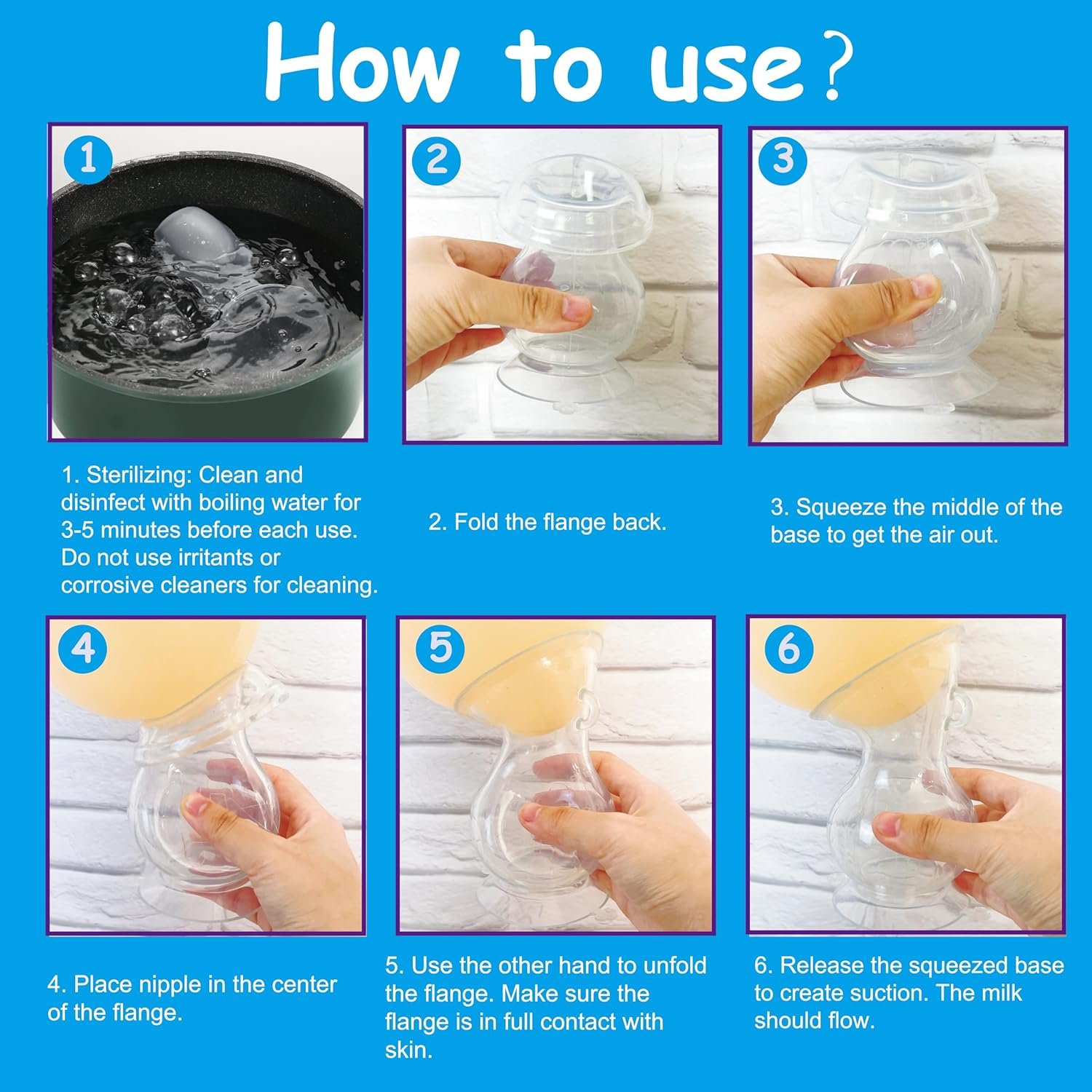 How to use?

1

2

3

1. Sterilizing: Clean and disinfect with boiling water for 3-5 minutes before each use. Do not use irritants or corrosive cleaners for cleaning.

2. Fold the flange back.

3. Squeeze the middle of the base to get the air out.

4

5

6

4. Place nipple in the center of the flange.

5. Use the other hand to unfold the flange. Make sure the flange is in full contact with skin.

6. Release the squeezed base to create suction. The milk should flow.