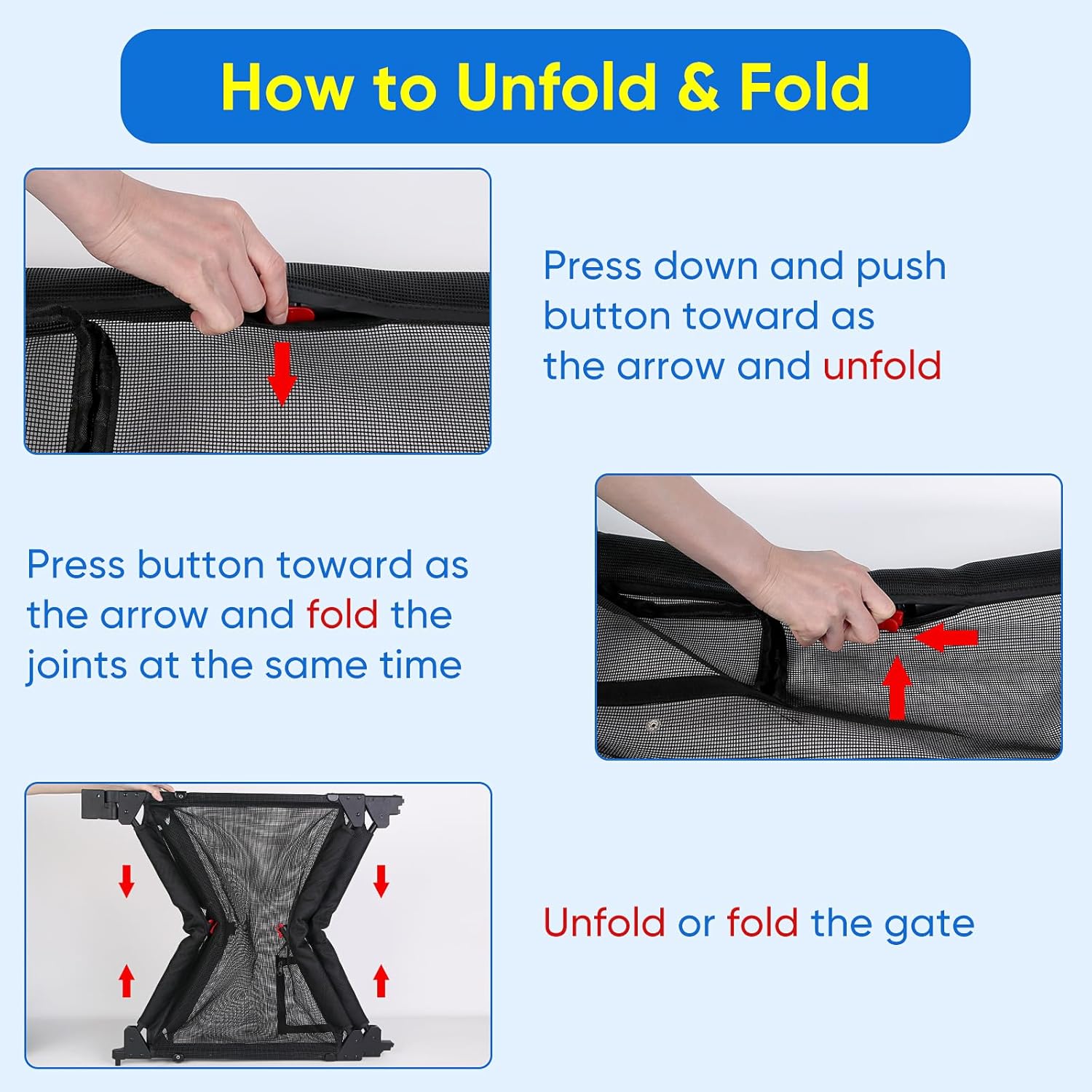 How to Unfold & Fold

Press down and push button toward as the arrow and unfold

Press button toward as the arrow and fold the joints at the same time

Unfold or fold the gate