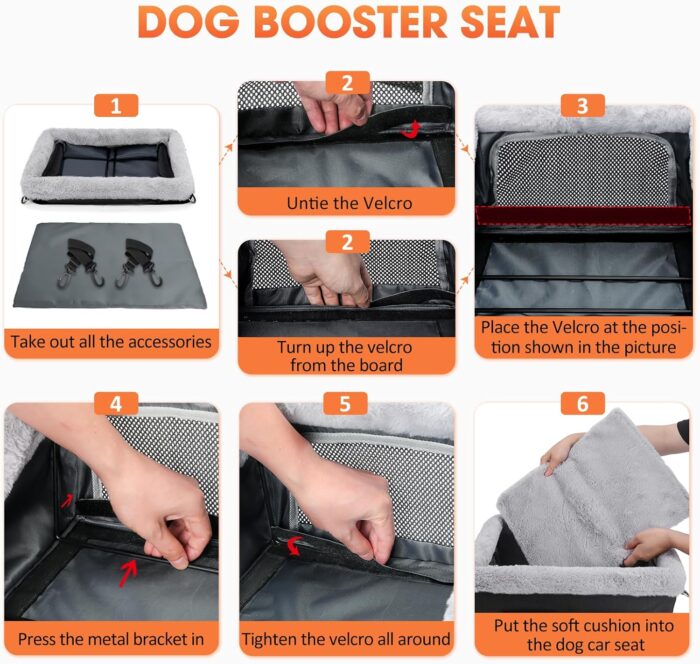 DOG BOOSTER SEAT

1
Take out all the accessories

2
Untie the Velcro

2
Turn up the velcro from the board

3
Place the Velcro at the position shown in the picture

4
Press the metal bracket in

5
Tighten the velcro all around

6
Put the soft cushion into the dog car seat