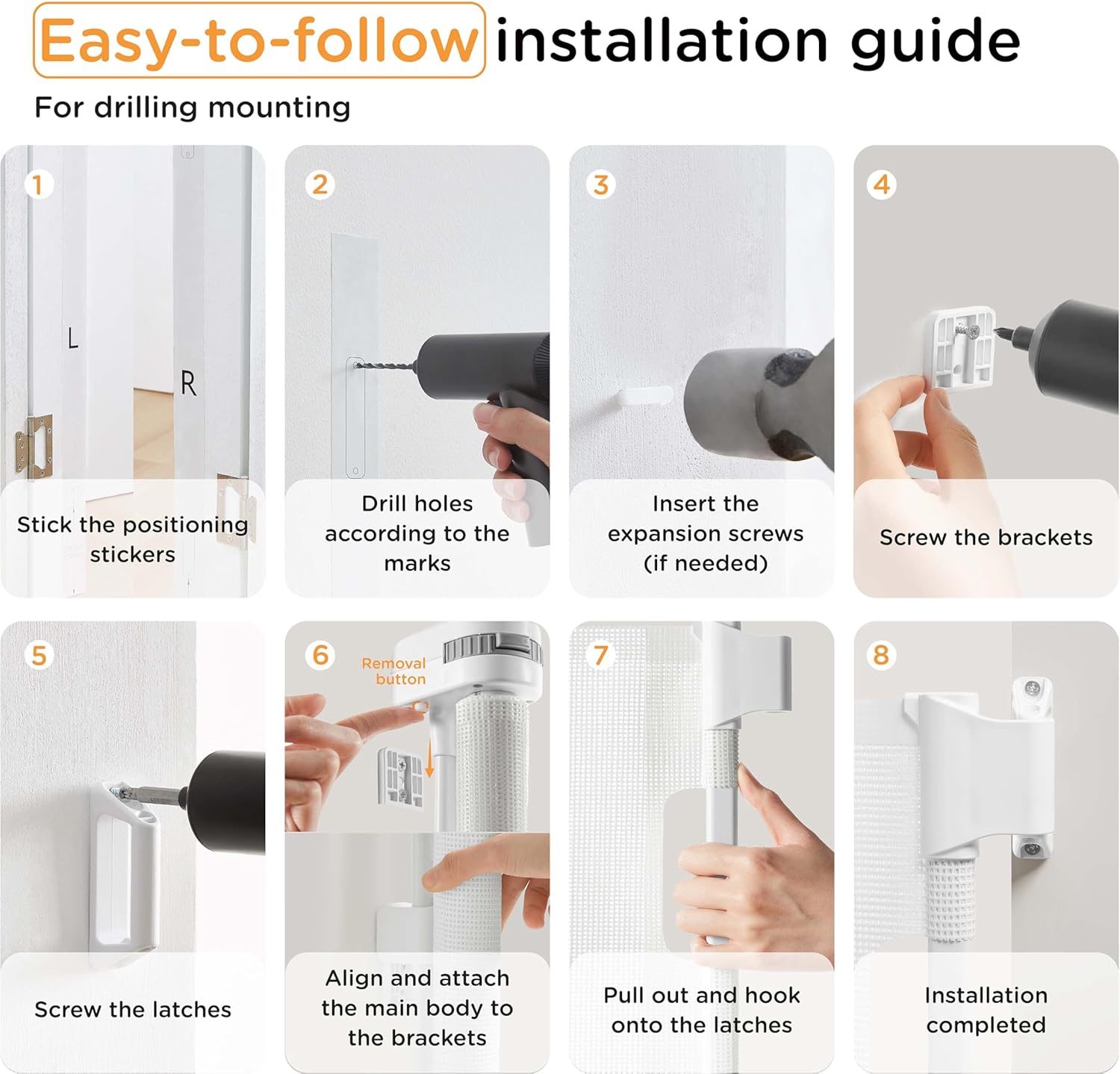 Easy-to-follow installation guide

For drilling mounting

1

L

R

Stick the positioning stickers

2

Drill holes according to the marks

3

Insert the expansion screws (if needed)

4

Screw the brackets

5

Screw the latches

6

Removal button

Align and attach the main body to the brackets

7

Pull out and hook onto the latches

8

Installation completed