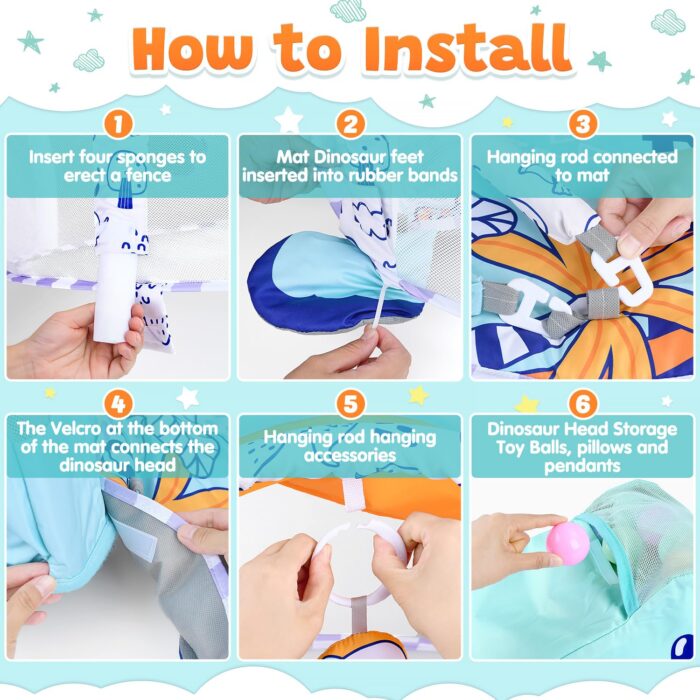 How to Install

1
Insert four sponges to erect a fence

2
Mat Dinosaur feet inserted into rubber bands

3
Hanging rod connected to mat

4
The Velcro at the bottom of the mat connects the dinosaur head

5
Hanging rod hanging accessories

6
Dinosaur Head Storage Toy Balls, pillows and pendants