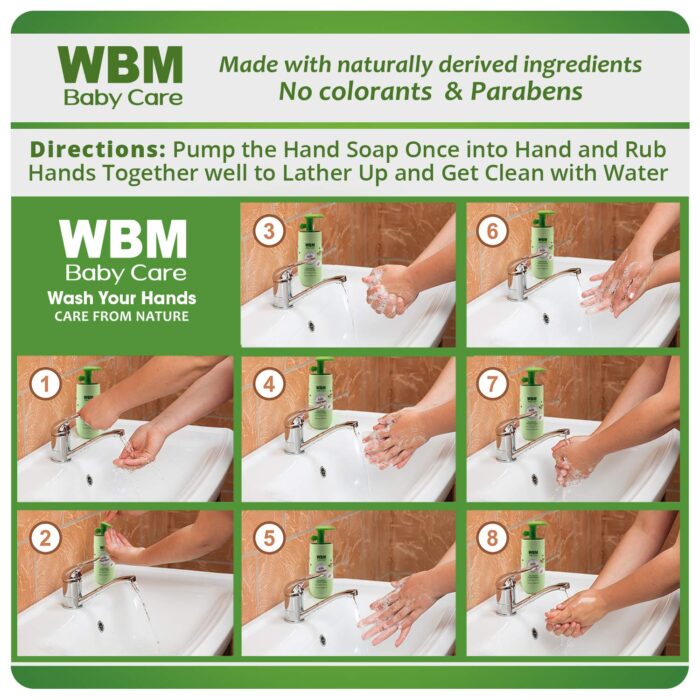 WBM
Baby Care

Made with naturally derived ingredients
No colorants & Parabens

Directions: Pump the Hand Soap Once into Hand and Rub Hands Together well to Lather Up and Get Clean with Water

WBM
Baby Care
Wash Your Hands
CARE FROM NATURE

3

6

1

4

7

2

5

8