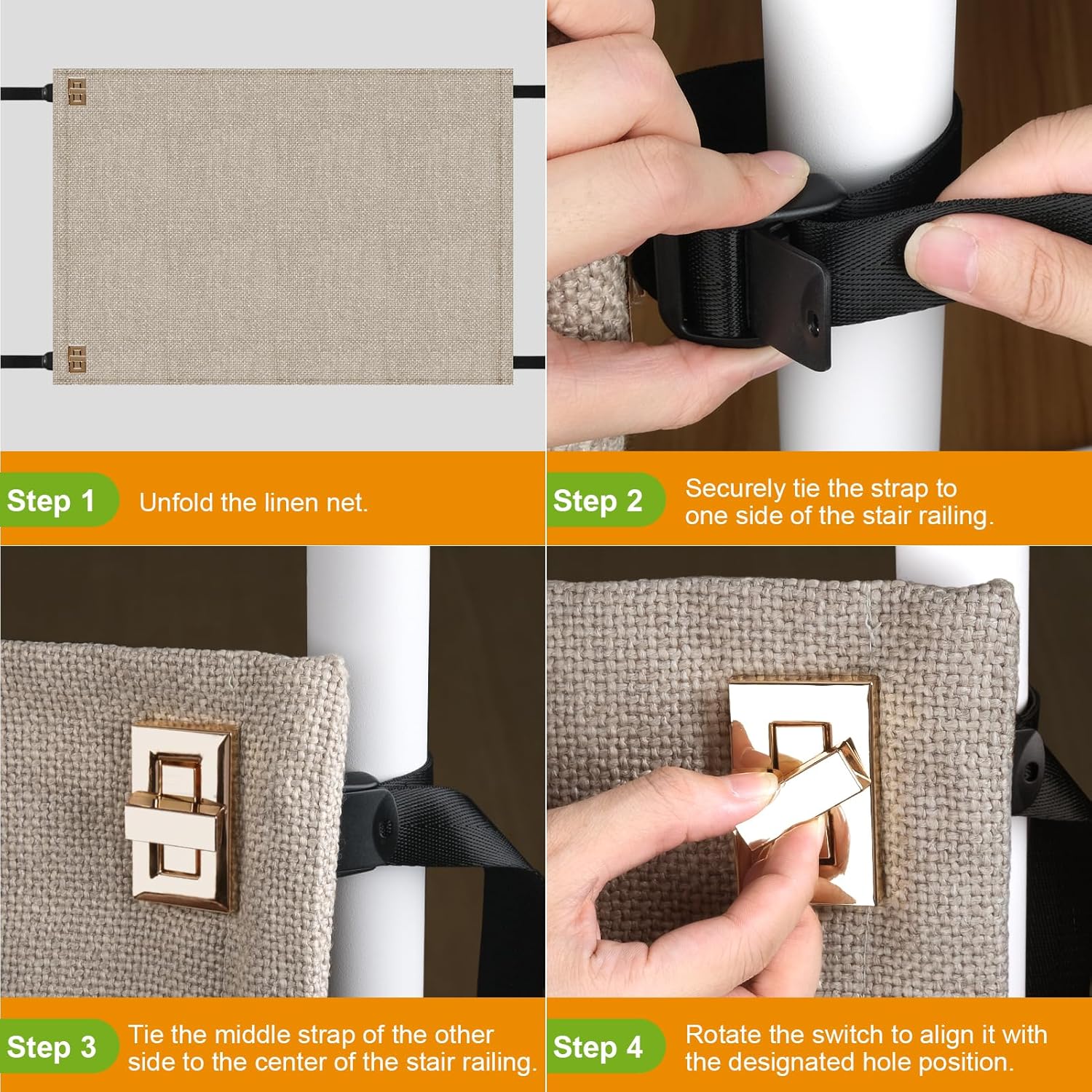 Step 1 Unfold the linen net.

Step 2 Securely tie the strap to one side of the stair railing.

Step 3 Tie the middle strap of the other side to the center of the stair railing.

Step 4 Rotate the switch to align it with the designated hole position.