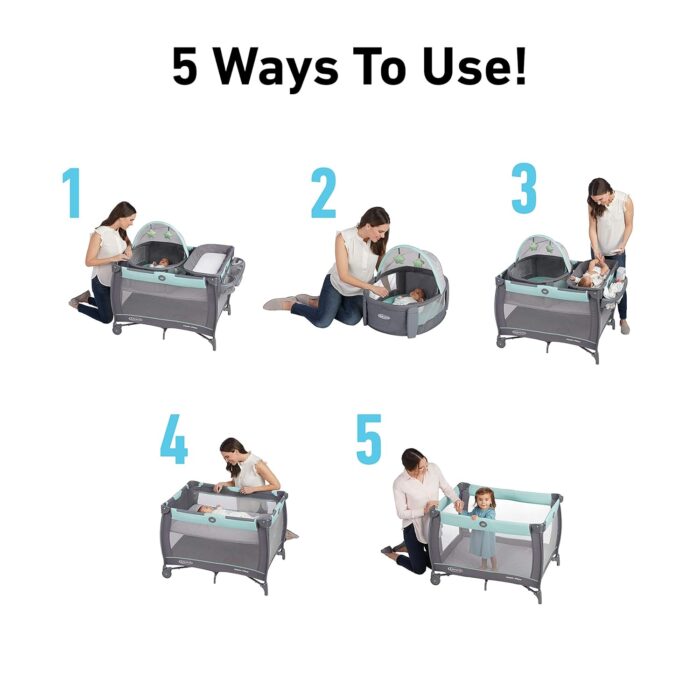 5 Ways To Use!

1

2

3

4

5