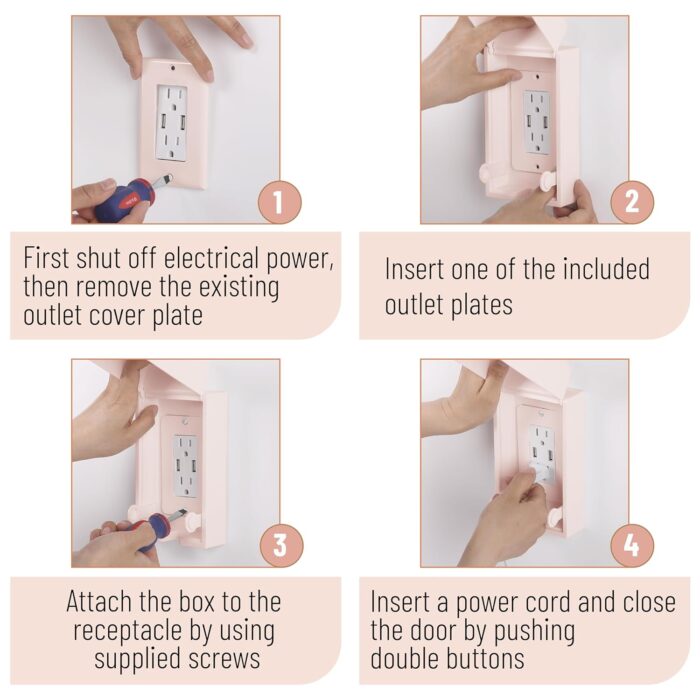 1

First shut off electrical power, then remove the existing outlet cover plate

2

Insert one of the included outlet plates

3

Attach the box to the receptacle by using supplied screws

4

Insert a power cord and close the door by pushing double buttons