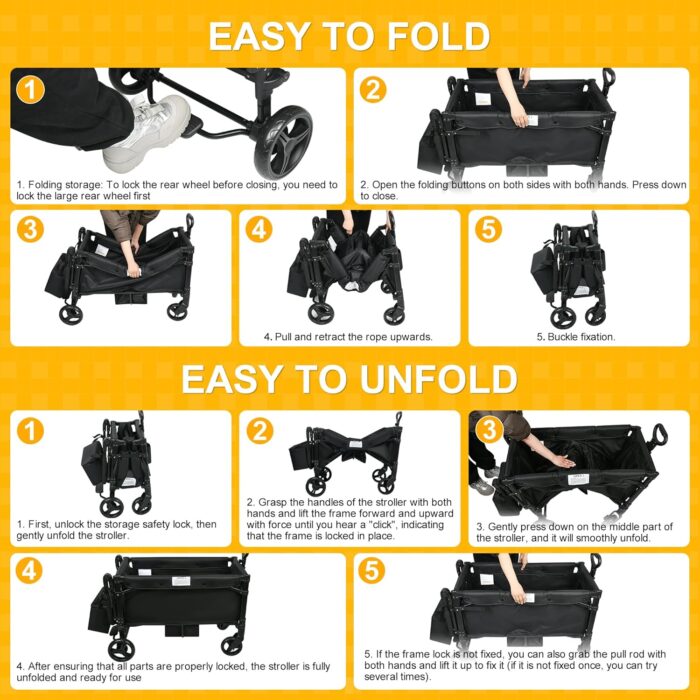 EASY TO FOLD

1

1. Folding storage: To lock the rear wheel before closing, you need to lock the large rear wheel first

2

2. Open the folding buttons on both sides with both hands. Press down to close.

3

4

4. Pull and retract the rope upwards.

5

5. Buckle fixation.

EASY TO UNFOLD

1

1. First, unlock the storage safety lock, then gently unfold the stroller.

2

2. Grasp the handles of the stroller with both hands and lift the frame forward and upward with force until you hear a "click", indicating that the frame is locked in place.

3

3. Gently press down on the middle part of the stroller, and it will smoothly unfold.

4

4. After ensuring that all parts are properly locked, the stroller is fully unfolded and ready for use

5

5. If the frame lock is not fixed, you can also grab the pull rod with both hands and lift it up to fix it (if it is not fixed once, you can try several times).