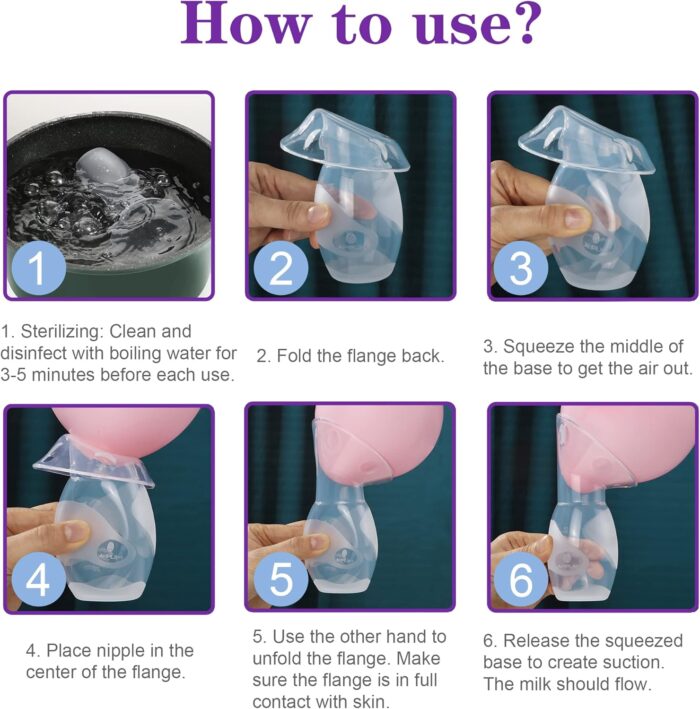 How to use?

1

2

3

1. Sterilizing: Clean and disinfect with boiling water for 3-5 minutes before each use.

2. Fold the flange back.

3. Squeeze the middle of the base to get the air out.

4

5

6

4. Place nipple in the center of the flange.

5. Use the other hand to unfold the flange. Make sure the flange is in full contact with skin.

6. Release the squeezed base to create suction. The milk should flow.