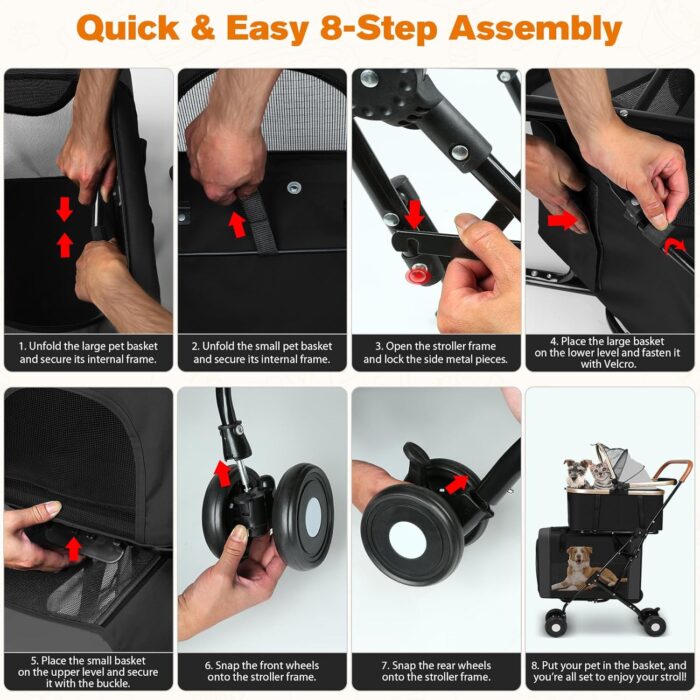 Quick & Easy 8-Step Assembly

1. Unfold the large pet basket and secure its internal frame.

2. Unfold the small pet basket and secure its internal frame.

3. Open the stroller frame and lock the side metal pieces.

4. Place the large basket on the lower level and fasten it with Velcro.

5. Place the small basket on the upper level and secure it with the buckle.

6. Snap the front wheels onto the stroller frame.

7. Snap the rear wheels onto the stroller frame.

8. Put your pet in the basket, and you're all set to enjoy your stroll!