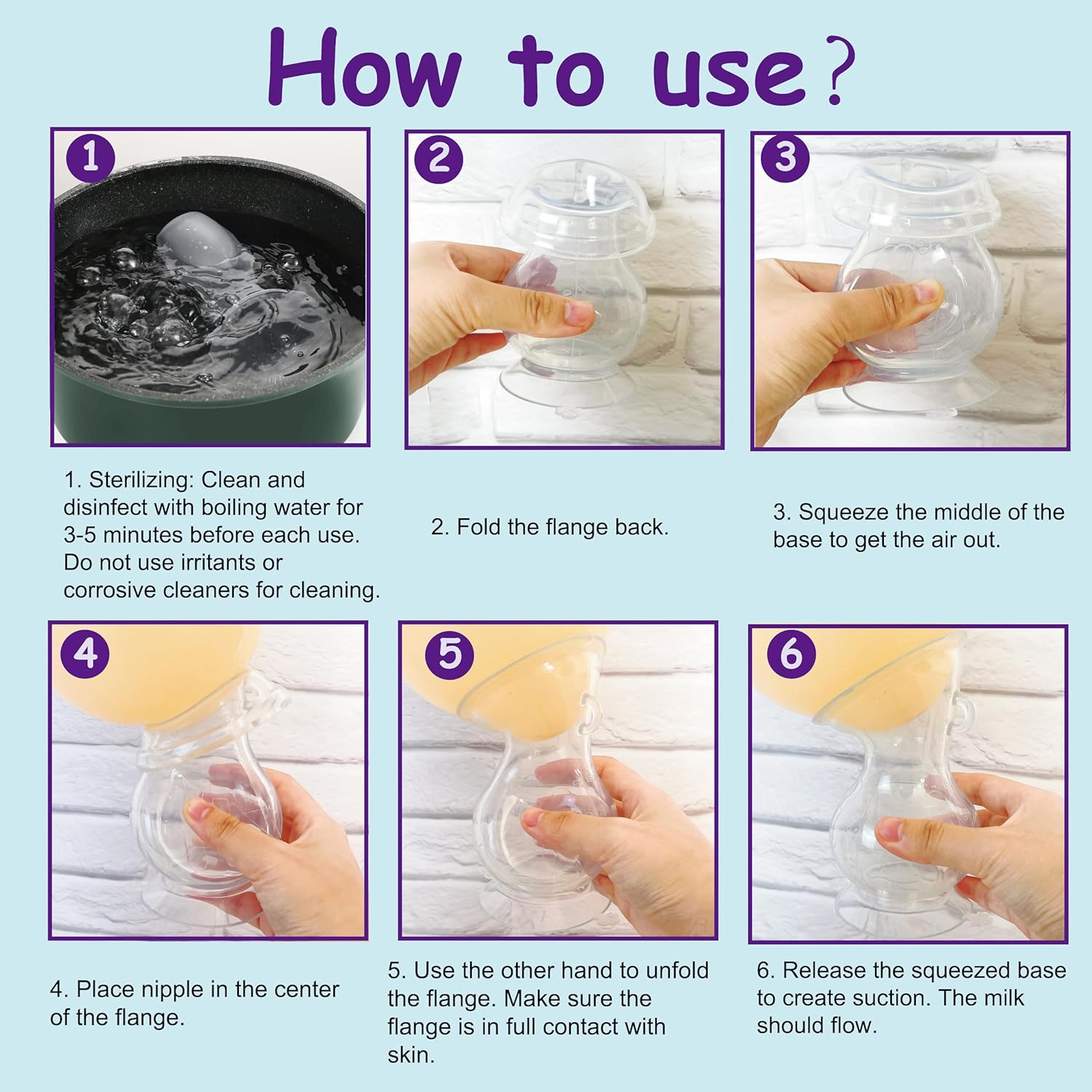 How to use?

1

2

3

1. Sterilizing: Clean and disinfect with boiling water for 3-5 minutes before each use. Do not use irritants or corrosive cleaners for cleaning.

2. Fold the flange back.

3. Squeeze the middle of the base to get the air out.

4

5

6

4. Place nipple in the center of the flange.

5. Use the other hand to unfold the flange. Make sure the flange is in full contact with skin.

6. Release the squeezed base to create suction. The milk should flow.