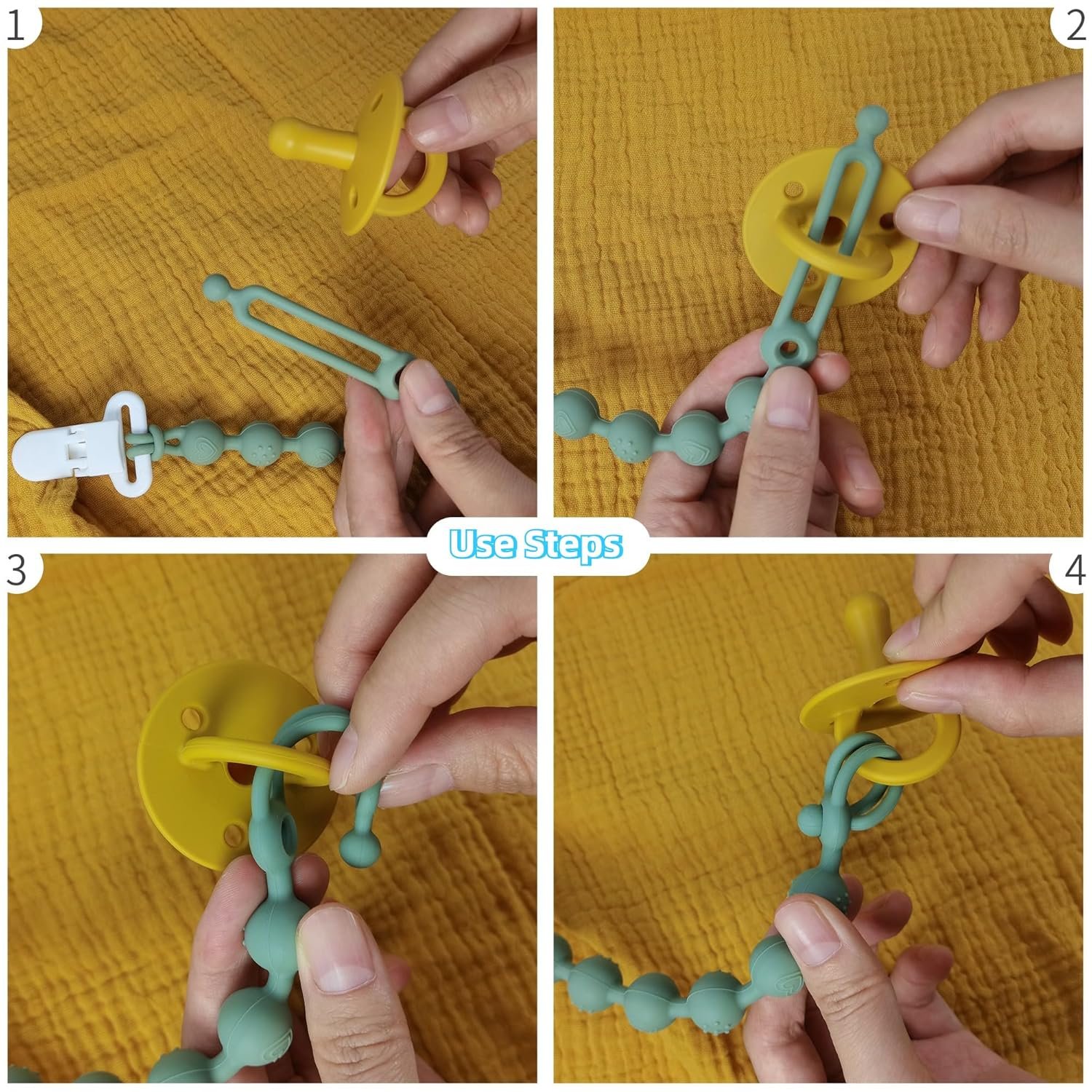 1

2

Use Steps

3

4