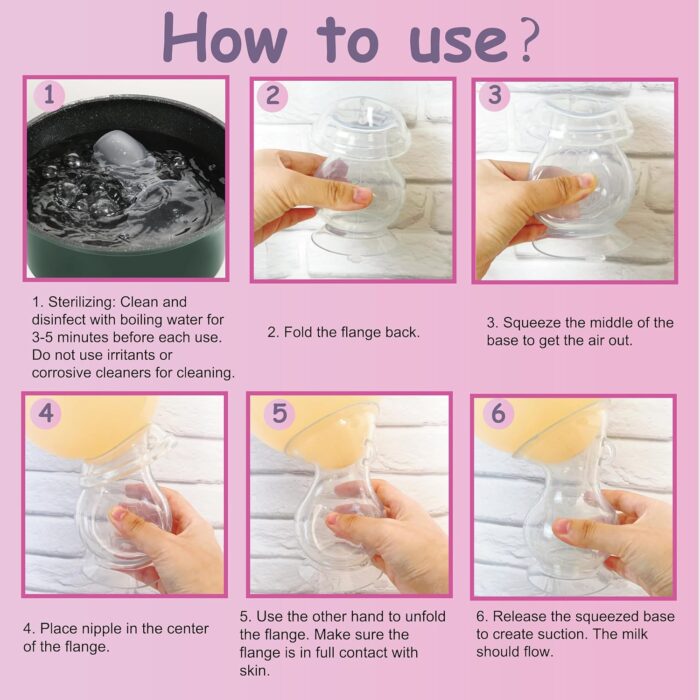 How to use?

1

2

3

1. Sterilizing: Clean and disinfect with boiling water for 3-5 minutes before each use. Do not use irritants or corrosive cleaners for cleaning.

2. Fold the flange back.

3. Squeeze the middle of the base to get the air out.

4

5

6

4. Place nipple in the center of the flange.

5. Use the other hand to unfold the flange. Make sure the flange is in full contact with skin.

6. Release the squeezed base to create suction. The milk should flow.