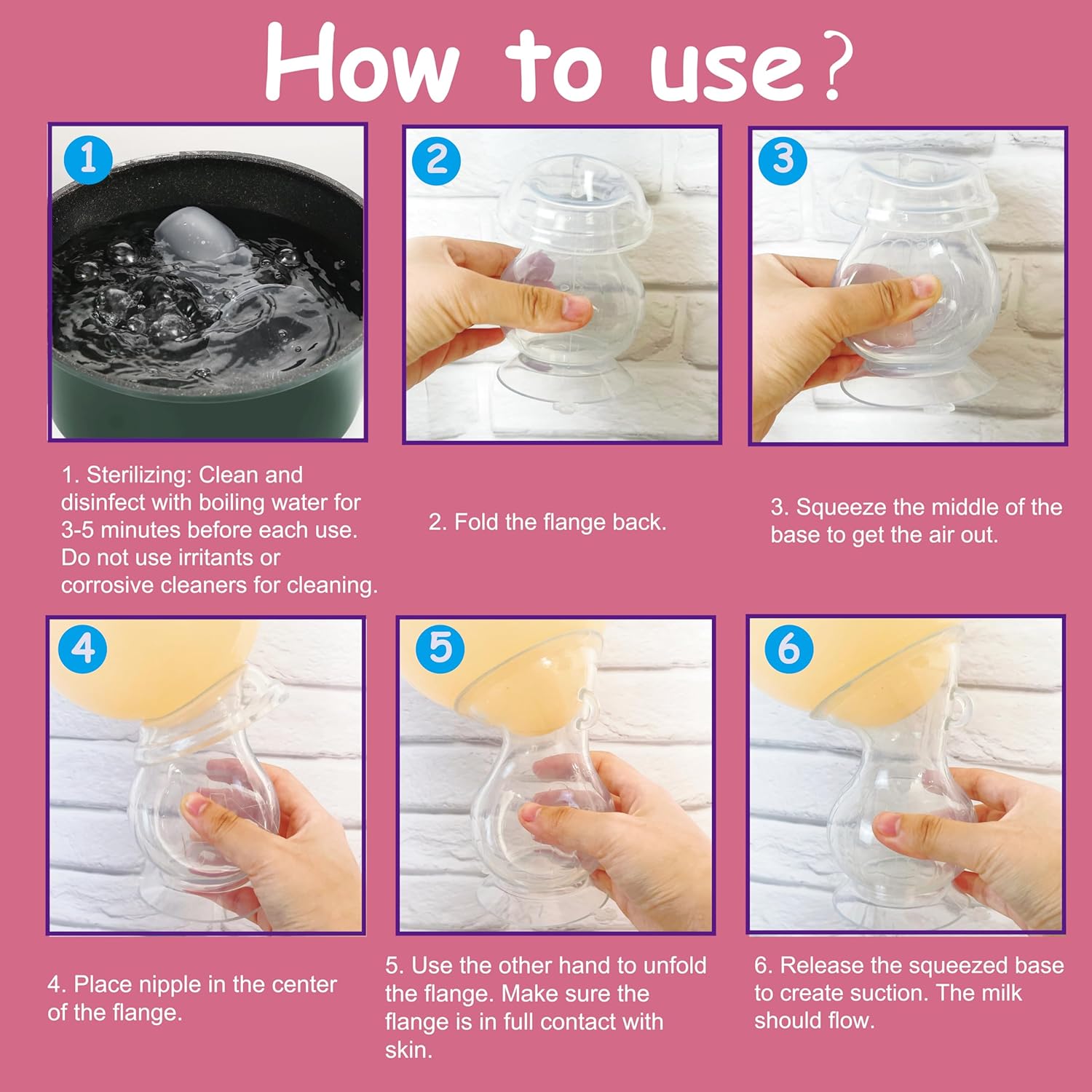 How to use?

1

2

3

1. Sterilizing: Clean and disinfect with boiling water for 3-5 minutes before each use. Do not use irritants or corrosive cleaners for cleaning.

2. Fold the flange back.

3. Squeeze the middle of the base to get the air out.

4

5

6

4. Place nipple in the center of the flange.

5. Use the other hand to unfold the flange. Make sure the flange is in full contact with skin.

6. Release the squeezed base to create suction. The milk should flow.