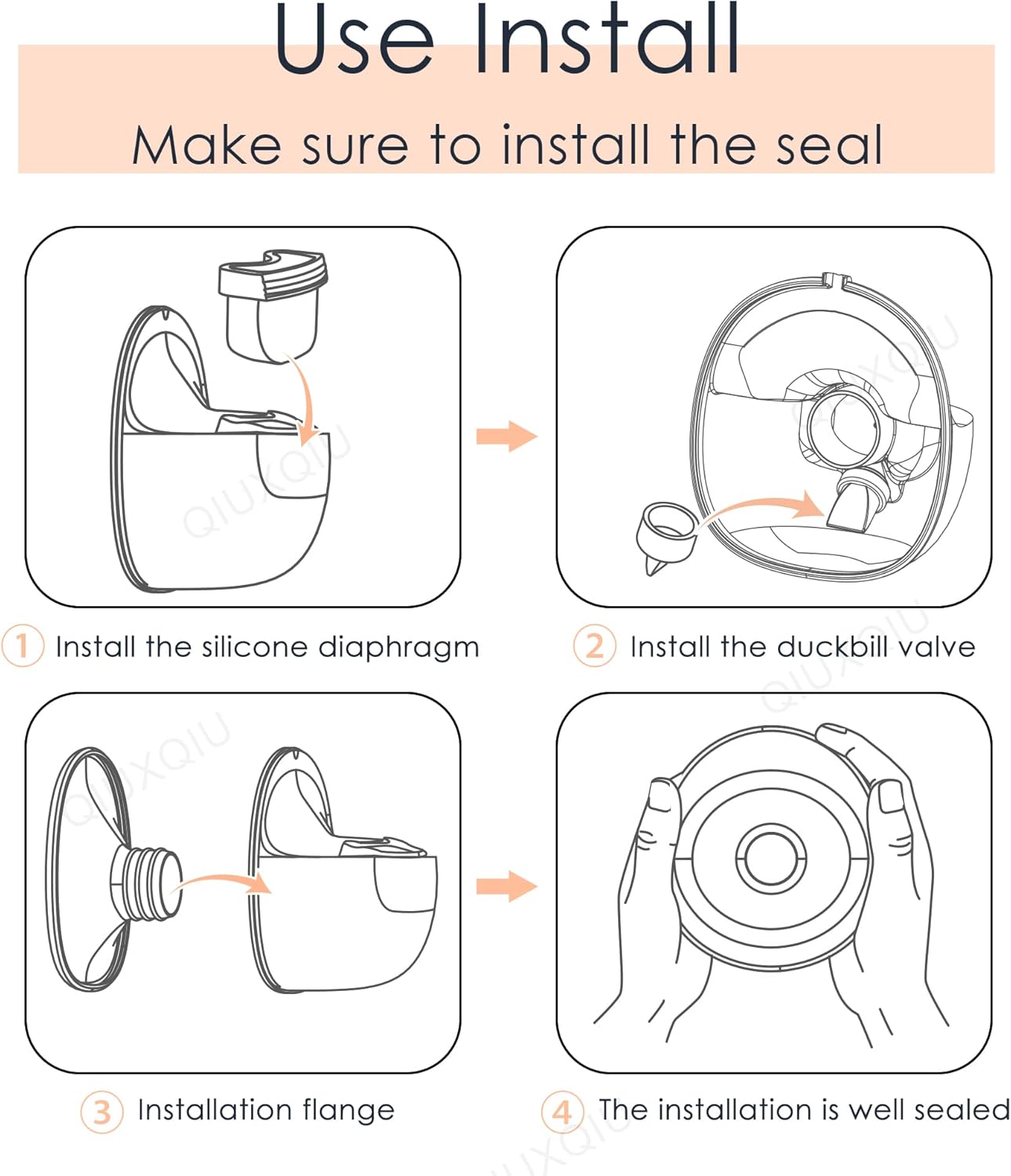 Use Install

Make sure to install the seal

QIUXQIU

QIUXQIU

1 Install the silicone diaphragm

2 Install the duckbill valve

QIUXQIU

QIUXQIU

3 Installation flange

4 The installation is well sealed

QIUXQIU