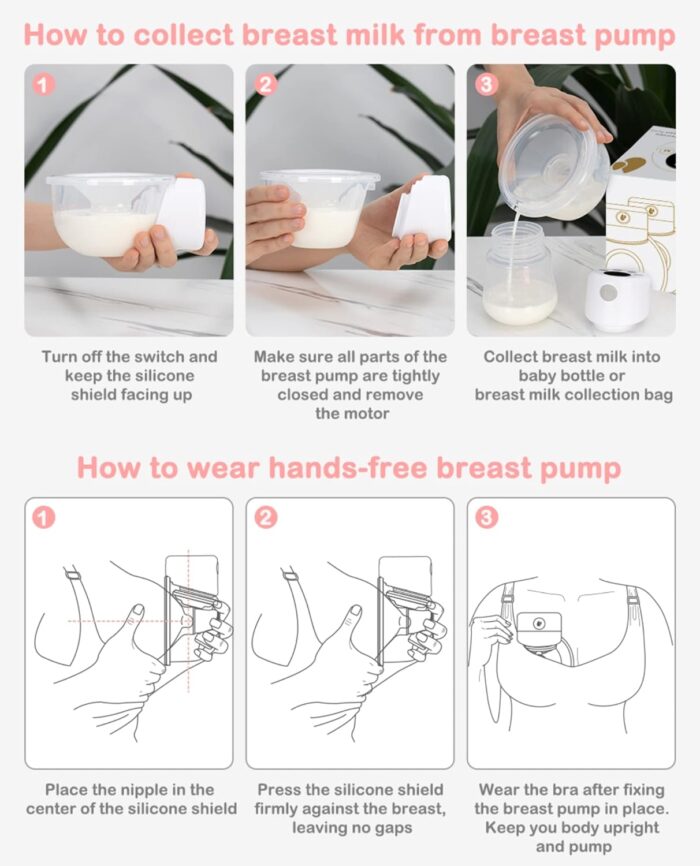 How to collect breast milk from breast pump

1

Turn off the switch and keep the silicone shield facing up

2

Make sure all parts of the breast pump are tightly closed and remove the motor

3

Collect breast milk into baby bottle or breast milk collection bag

How to wear hands-free breast pump

1

Place the nipple in the center of the silicone shield

2

Press the silicone shield firmly against the breast, leaving no gaps

3

Wear the bra after fixing the breast pump in place. Keep you body upright and pump