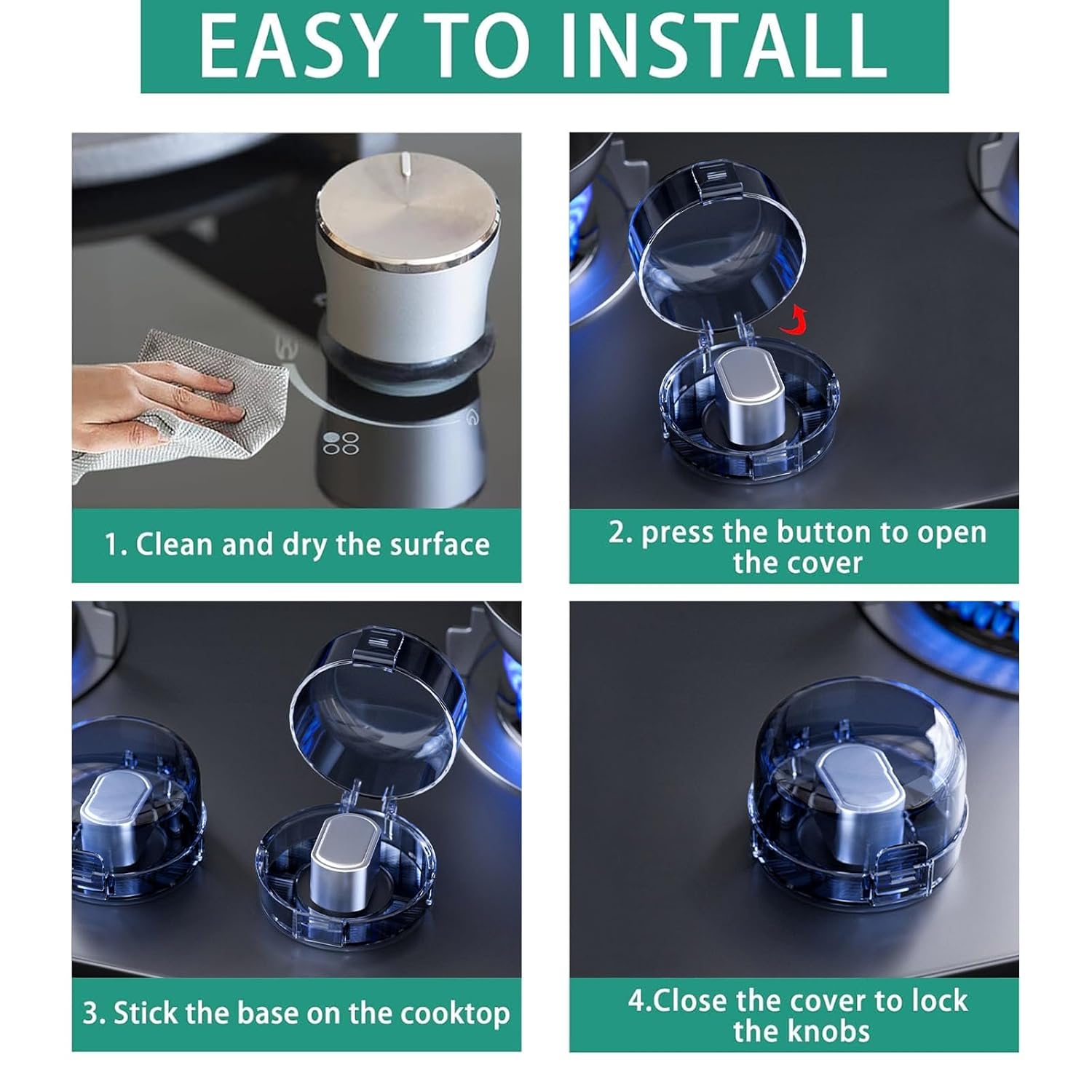 EASY TO INSTALL

1. Clean and dry the surface

2. press the button to open the cover

3. Stick the base on the cooktop

4.Close the cover to lock the knobs