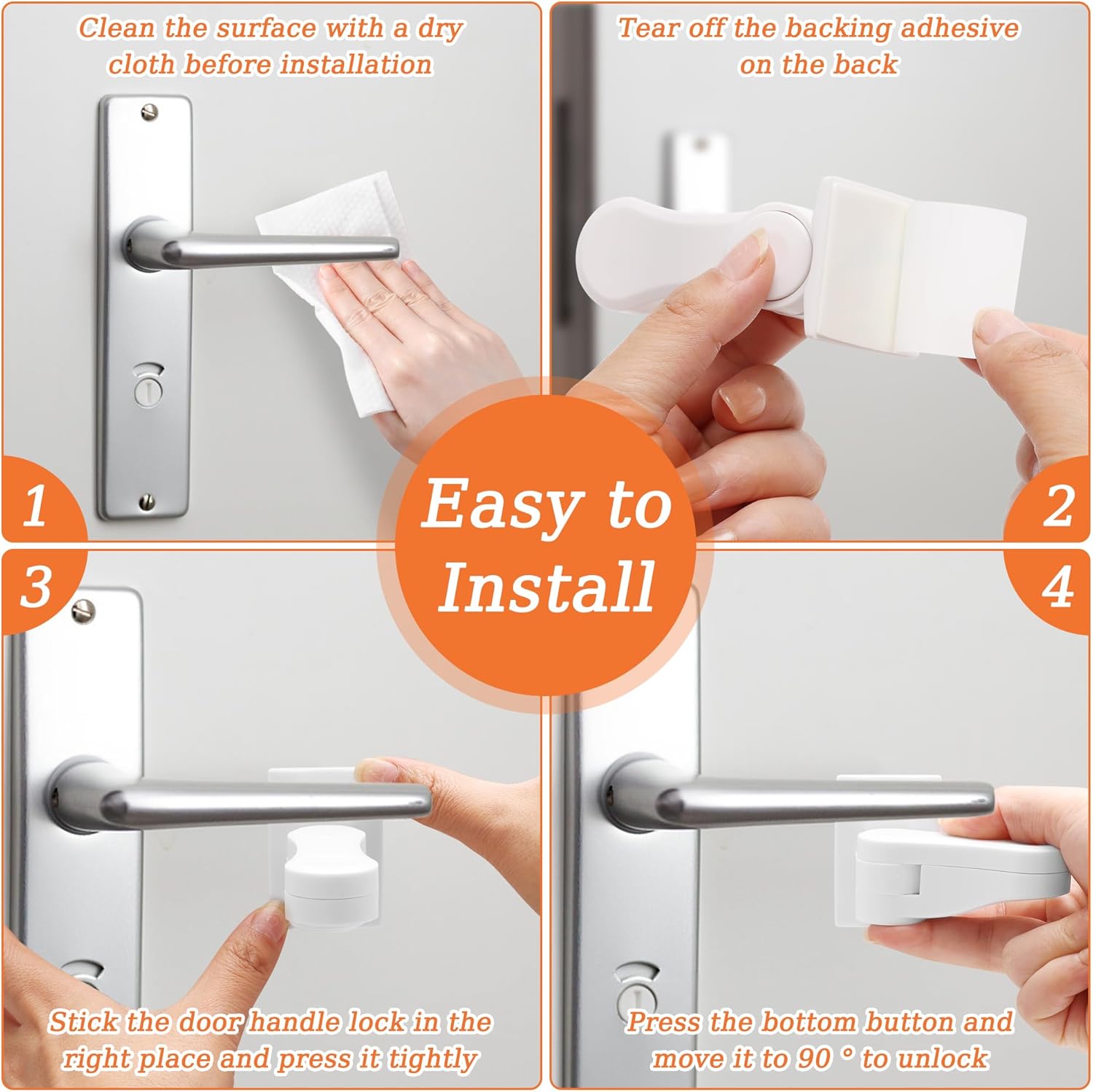 Clean the surface with a dry cloth before installation

1

Tear off the backing adhesive on the back

2

Easy to Install

3

Stick the door handle lock in the right place and press it tightly

4

Press the bottom button and move it to 90 ° to unlock