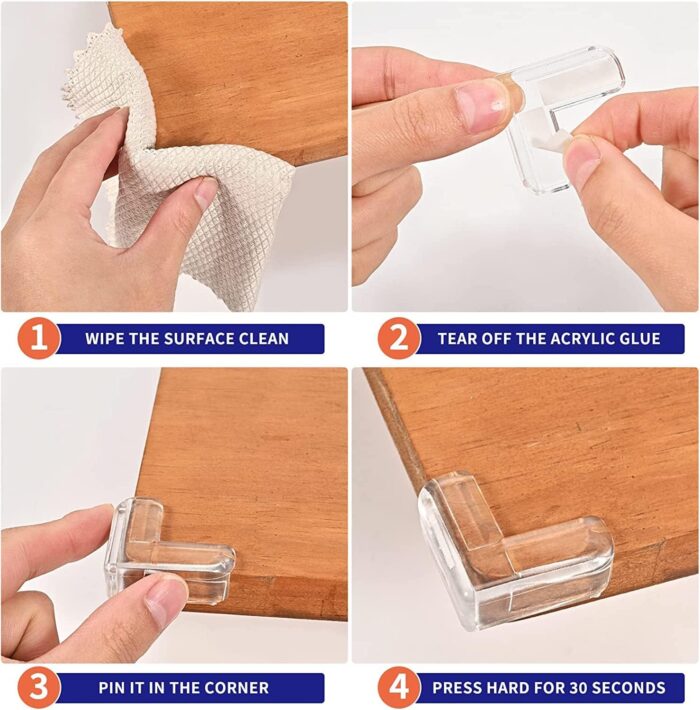 1 WIPE THE SURFACE CLEAN

2 TEAR OFF THE ACRYLIC GLUE

3 PIN IT IN THE CORNER

4 PRESS HARD FOR 30 SECONDS