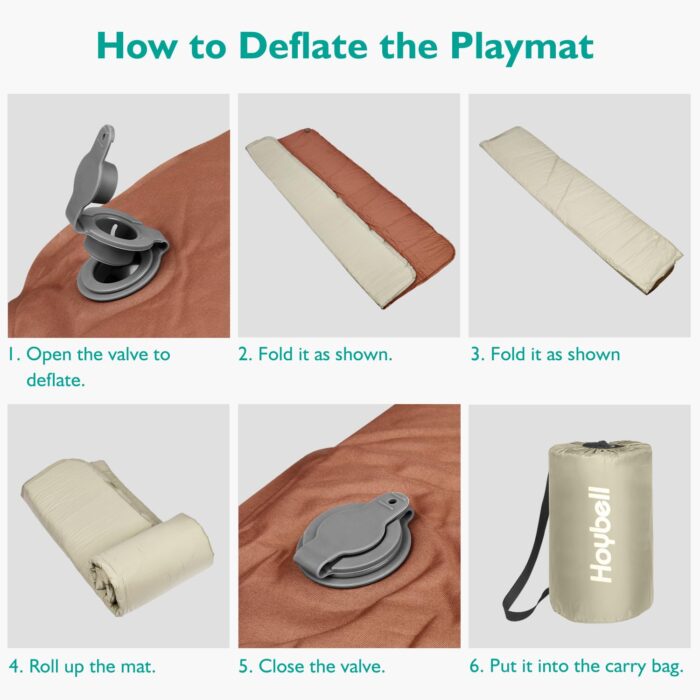 How to Deflate the Playmat

1. Open the valve to deflate.

2. Fold it as shown.

3. Fold it as shown

4. Roll up the mat.

5. Close the valve.

Hoybell

6. Put it into the carry bag.