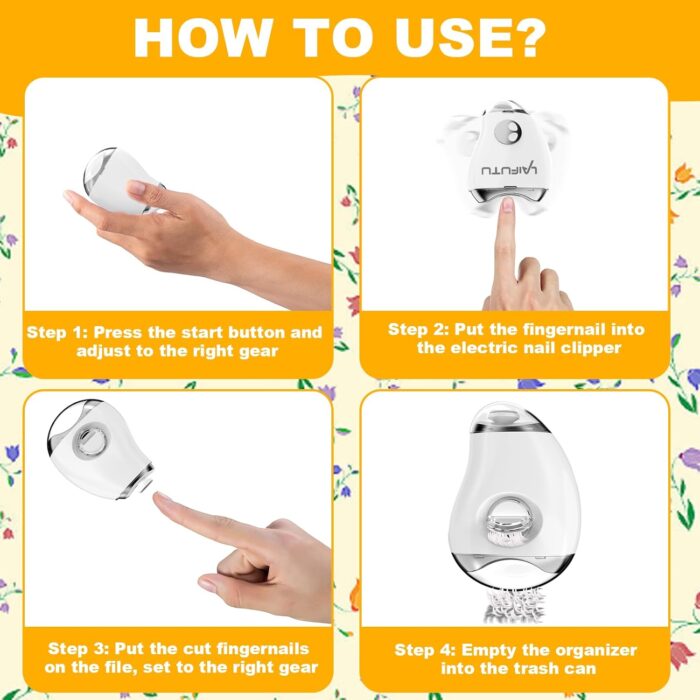 HOW TO USE?

Step 1: Press the start button and adjust to the right gear

YAIFUTU

Step 2: Put the fingernail into the electric nail clipper

Step 3: Put the cut fingernails on the file, set to the right gear

Step 4: Empty the organizer into the trash can