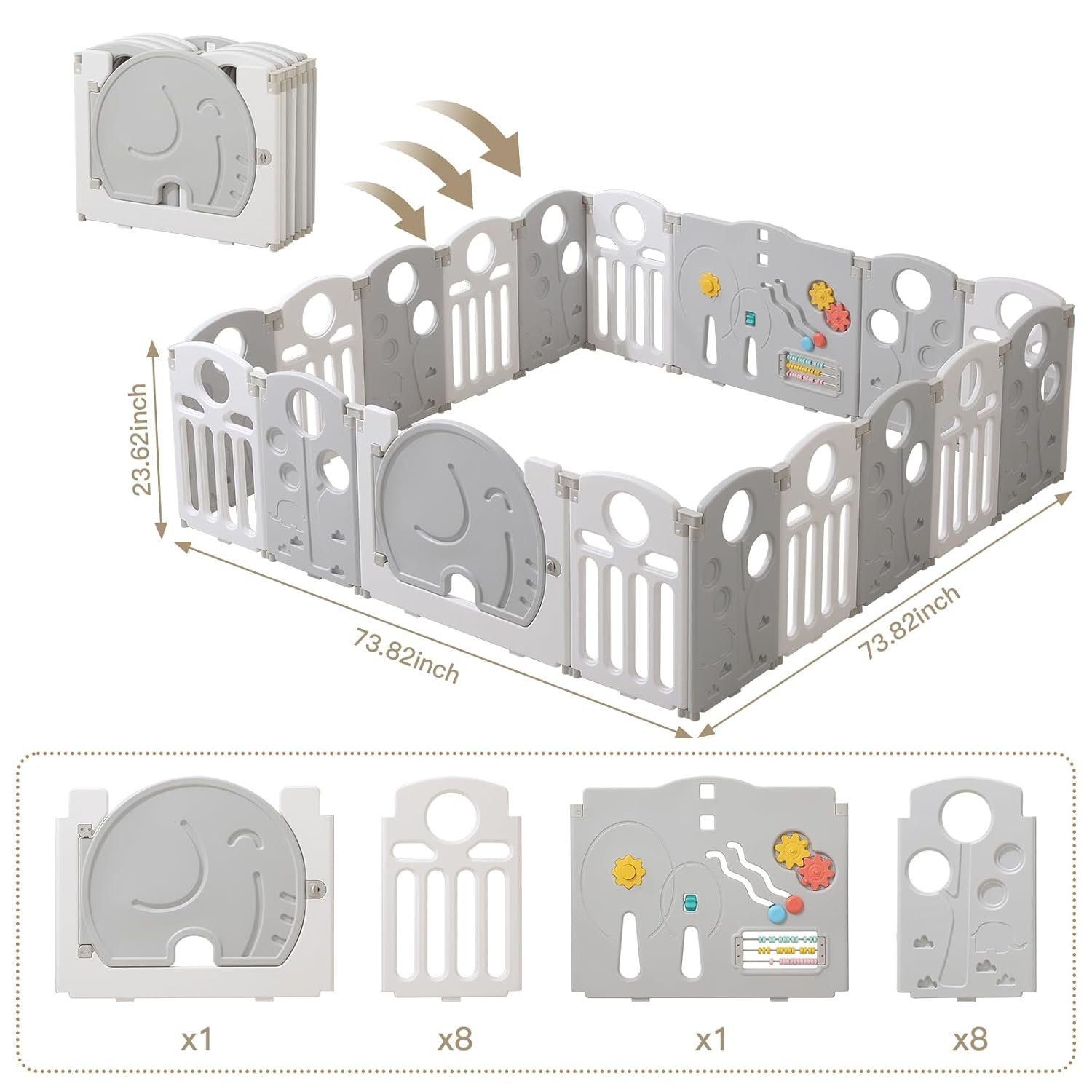 23.62inch

73.82inch

73.82inch

x1

x8

x1

x8