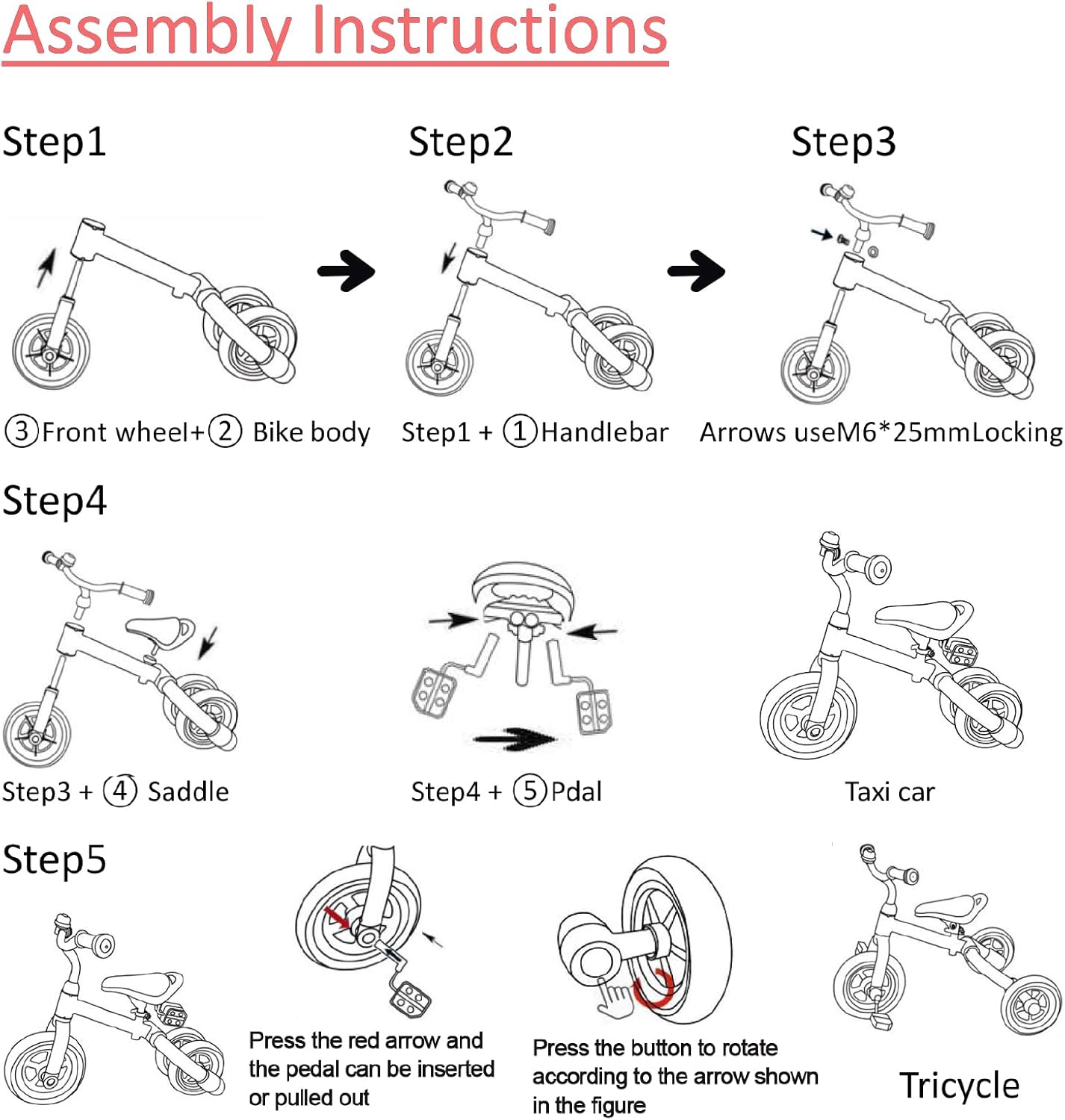 Assembly Instructions

Step1

Step2

Step3

③Front wheel+② Bike body

Step1 + ①Handlebar

Arrows useM6*25mmLocking

Step4

Step3 + ④ Saddle

Step4 + ⑤Pdal

Taxi car

Step5

Press the red arrow and the pedal can be inserted or pulled out

Press the button to rotate according to the arrow shown in the figure

Tricycle