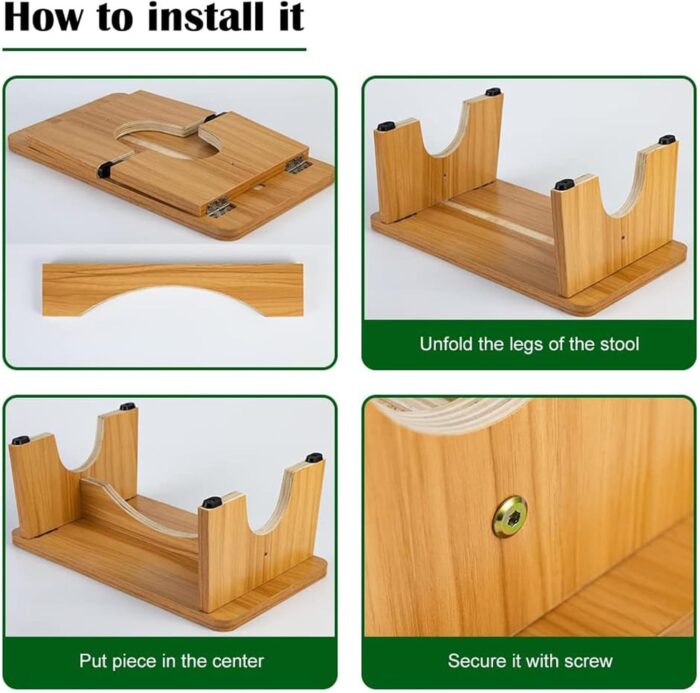 How to install it

Unfold the legs of the stool

Put piece in the center

Secure it with screw