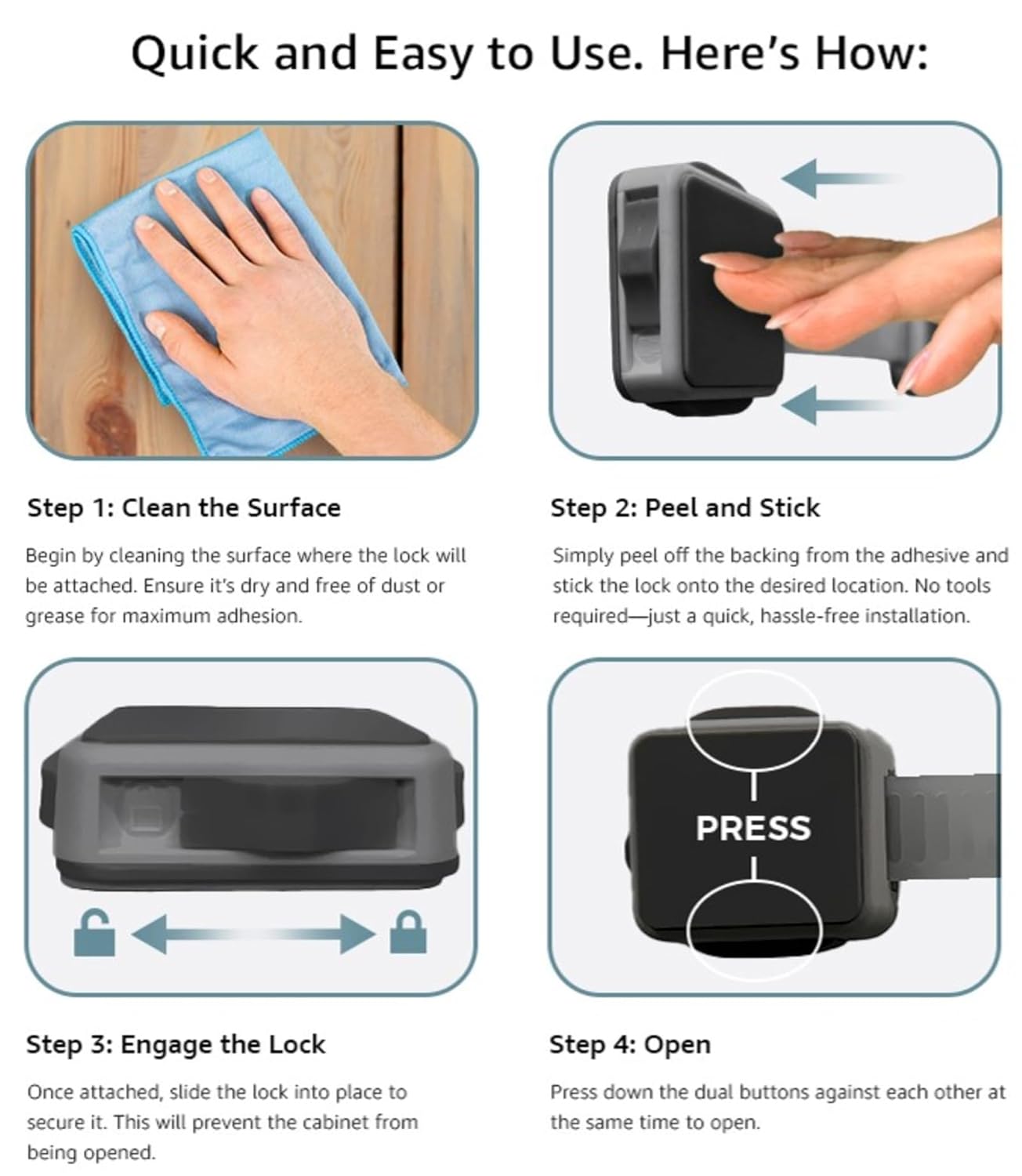 Quick and Easy to Use. Here's How:

Step 1: Clean the Surface

Begin by cleaning the surface where the lock will be attached. Ensure it's dry and free of dust or grease for maximum adhesion.

Step 2: Peel and Stick

Simply peel off the backing from the adhesive and stick the lock onto the desired location. No tools required—just a quick, hassle-free installation.

PRESS

Step 3: Engage the Lock

Once attached, slide the lock into place to secure it. This will prevent the cabinet from being opened.

Step 4: Open

Press down the dual buttons against each other at the same time to open.