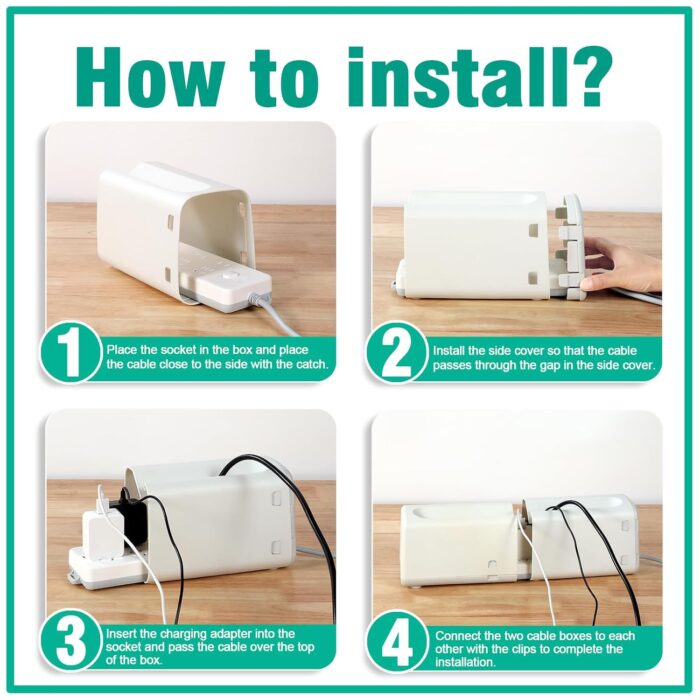 How to install?

1 Place the socket in the box and place the cable close to the side with the catch.

2 Install the side cover so that the cable passes through the gap in the side cover.

3 Insert the charging adapter into the socket and pass the cable over the top of the box.

4 Connect the two cable boxes to each other with the clips to complete the installation.