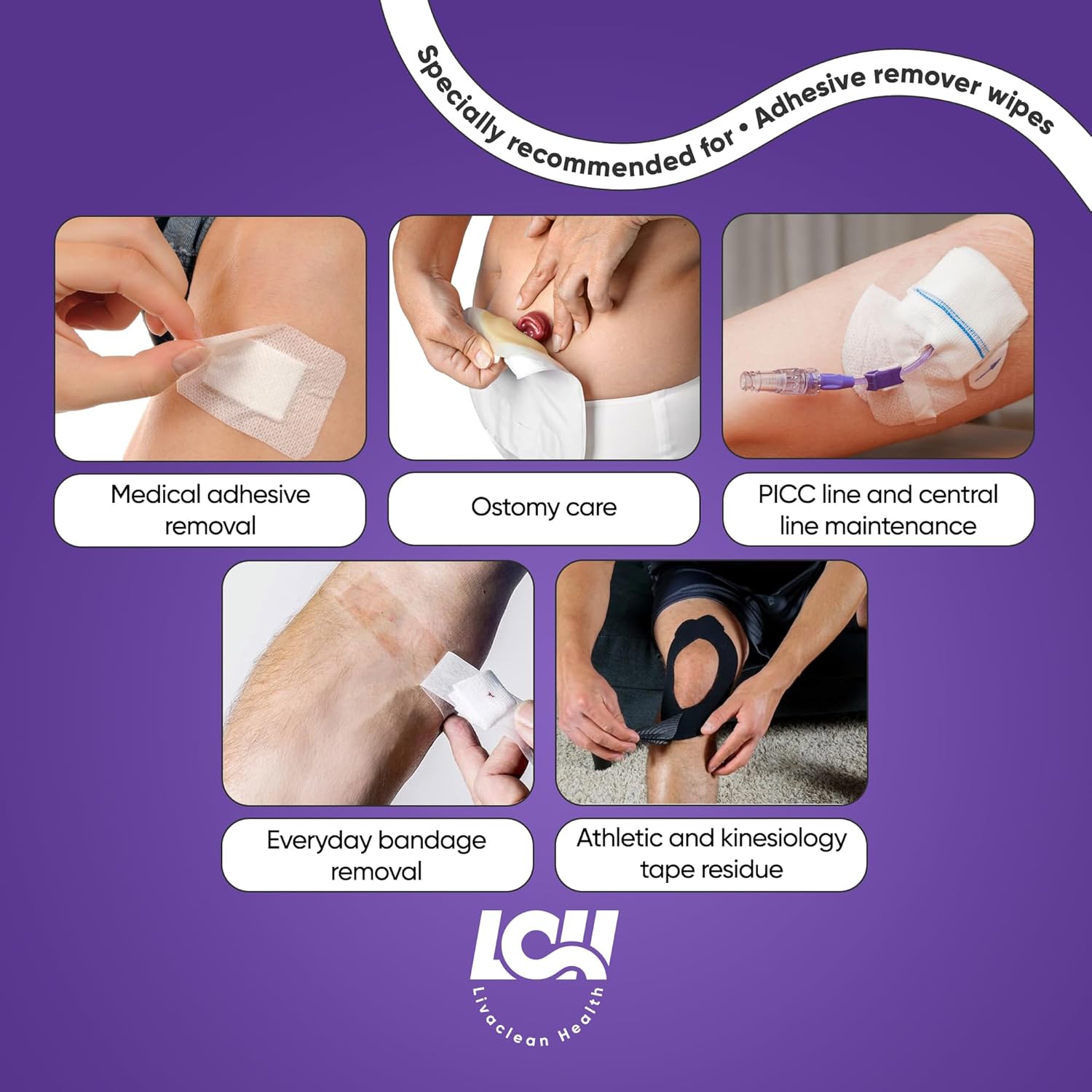 Specially recommended for • Adhesive remover wipes

Medical adhesive removal

Ostomy care

PICC line and central line maintenance

Everyday bandage removal

Athletic and kinesiology tape residue

LCH

Livaclean Health