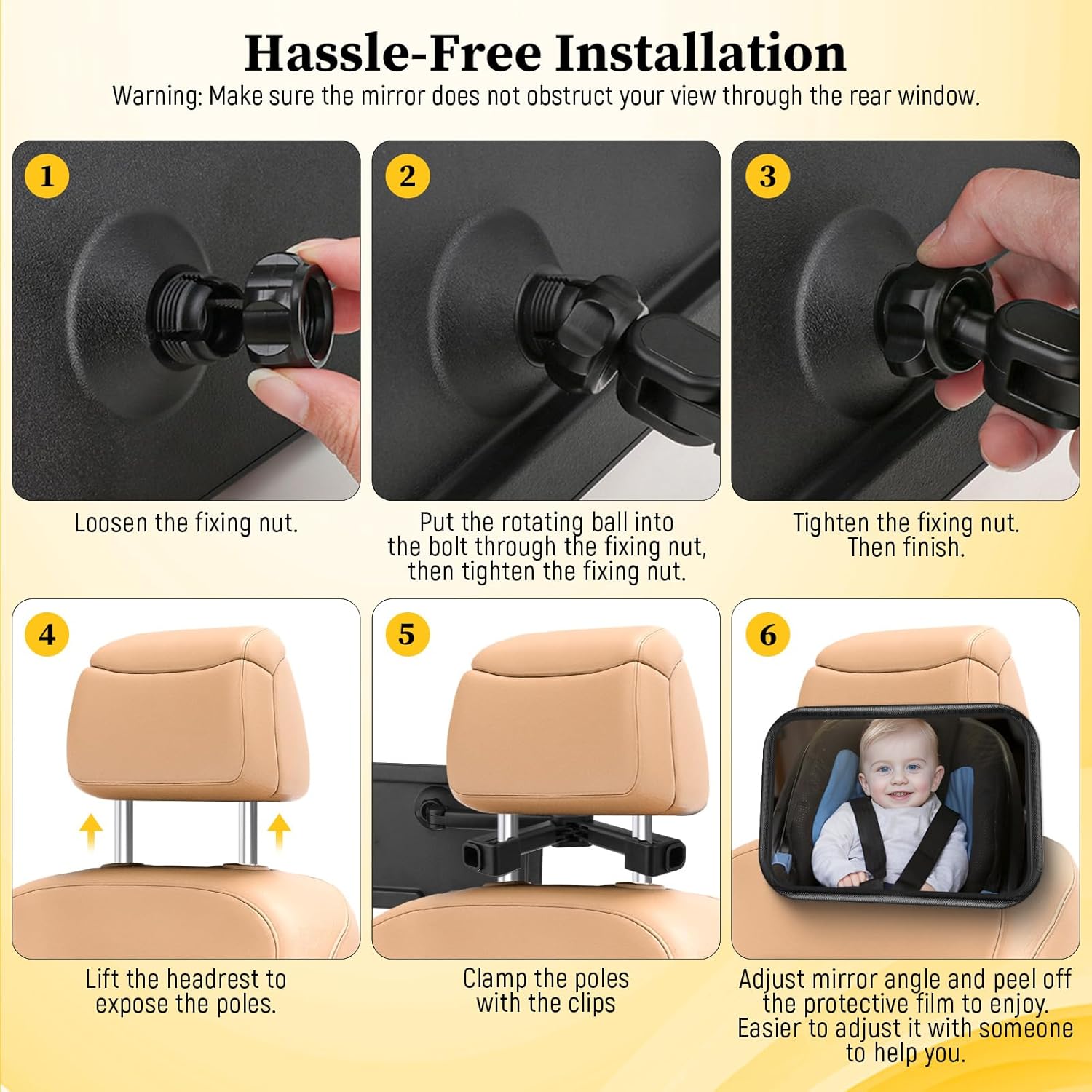 Hassle-Free Installation

Warning: Make sure the mirror does not obstruct your view through the rear window.

1

Loosen the fixing nut.

2

Put the rotating ball into the bolt through the fixing nut, then tighten the fixing nut.

3

Tighten the fixing nut. Then finish.

4

Lift the headrest to expose the poles.

5

Clamp the poles with the clips

6

Adjust mirror angle and peel off the protective film to enjoy. Easier to adjust it with someone to help you.