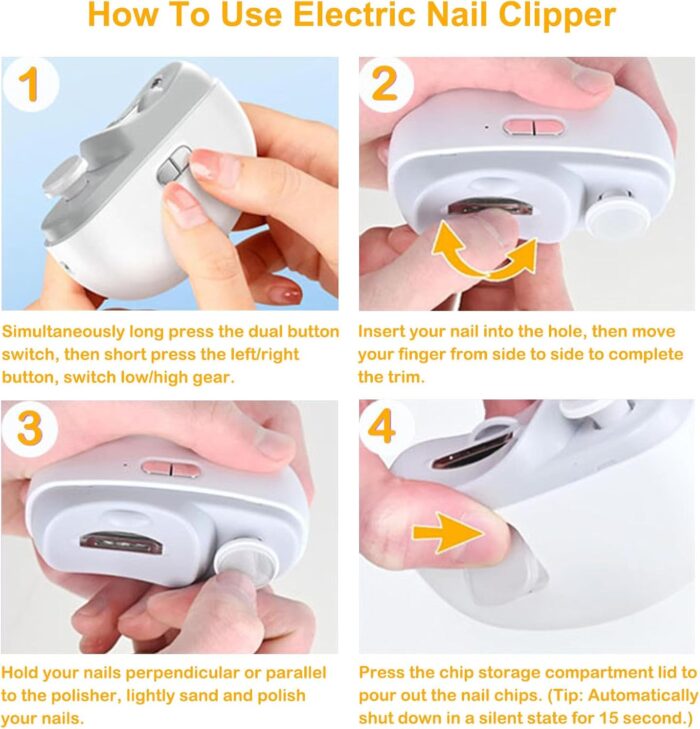 How To Use Electric Nail Clipper

1

Simultaneously long press the dual button switch, then short press the left/right button, switch low/high gear.

2

Insert your nail into the hole, then move your finger from side to side to complete the trim.

3

Hold your nails perpendicular or parallel to the polisher, lightly sand and polish your nails.

4

Press the chip storage compartment lid to pour out the nail chips. (Tip: Automatically shut down in a silent state for 15 second.)