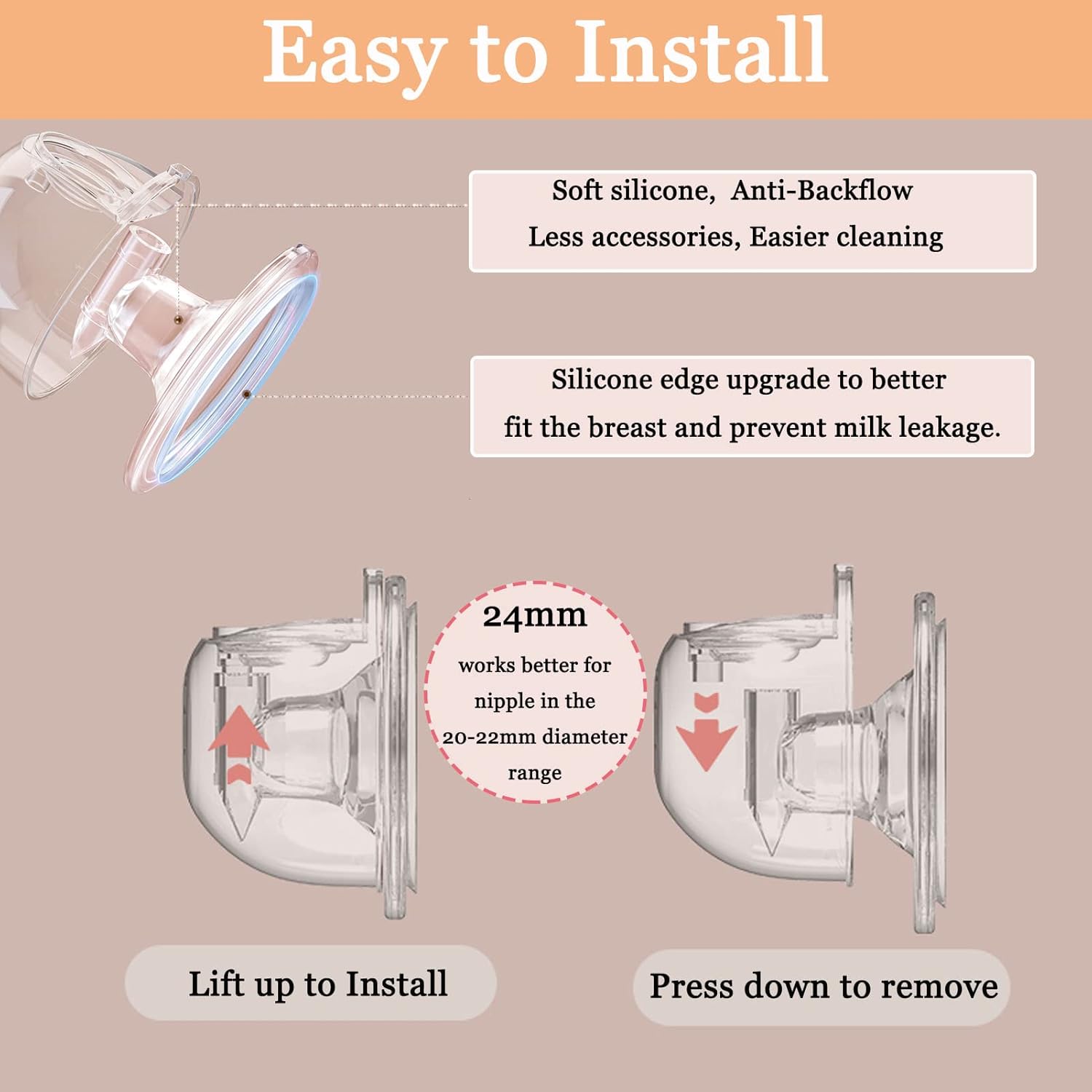 Easy to Install

Soft silicone, Anti-Backflow
Less accessories, Easier cleaning

Silicone edge upgrade to better fit the breast and prevent milk leakage.

24mm
works better for nipple in the 20-22mm diameter range

Lift up to Install

Press down to remove