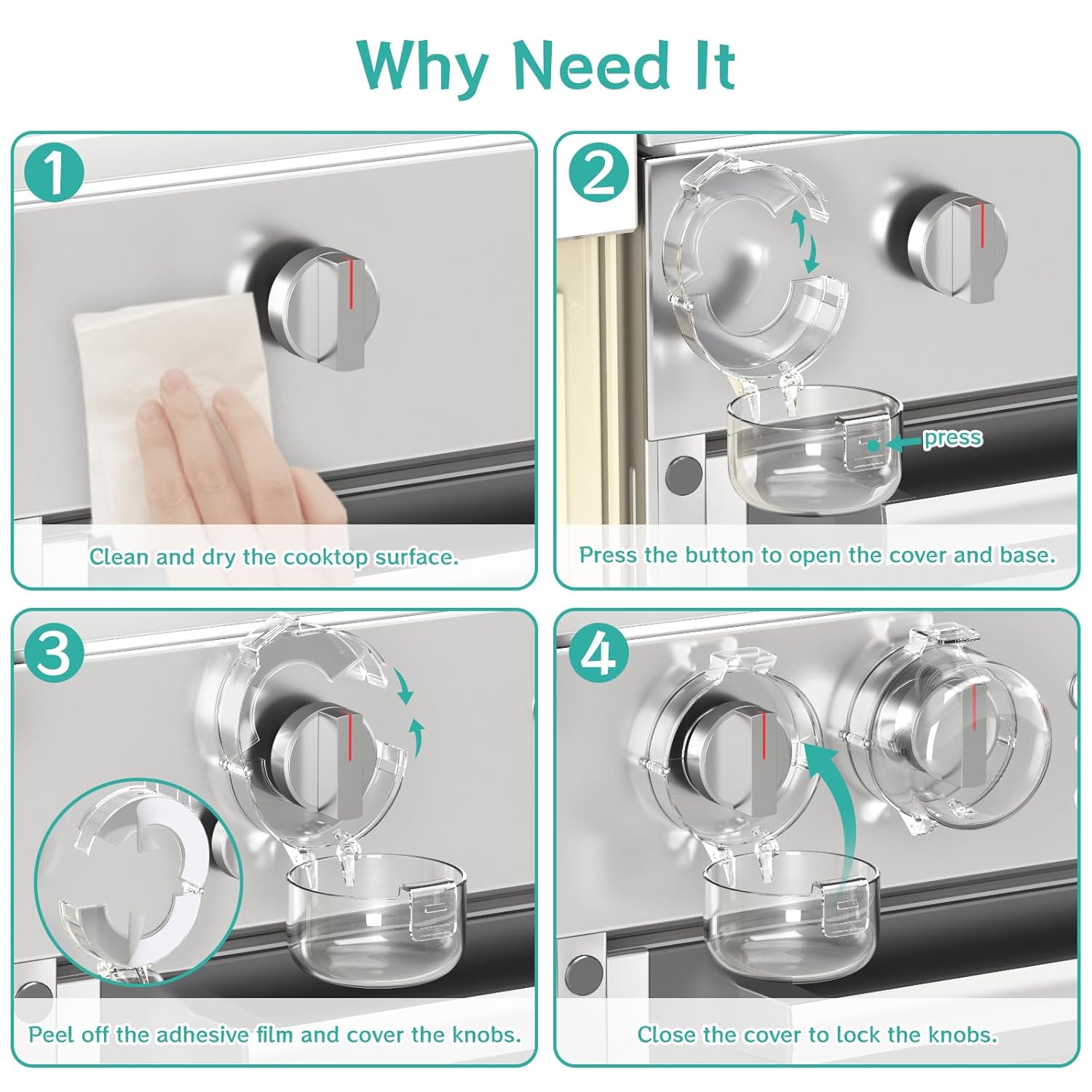 Why Need It

1

Clean and dry the cooktop surface.

2

press

Press the button to open the cover and base.

3

Peel off the adhesive film and cover the knobs.

4

Close the cover to lock the knobs.