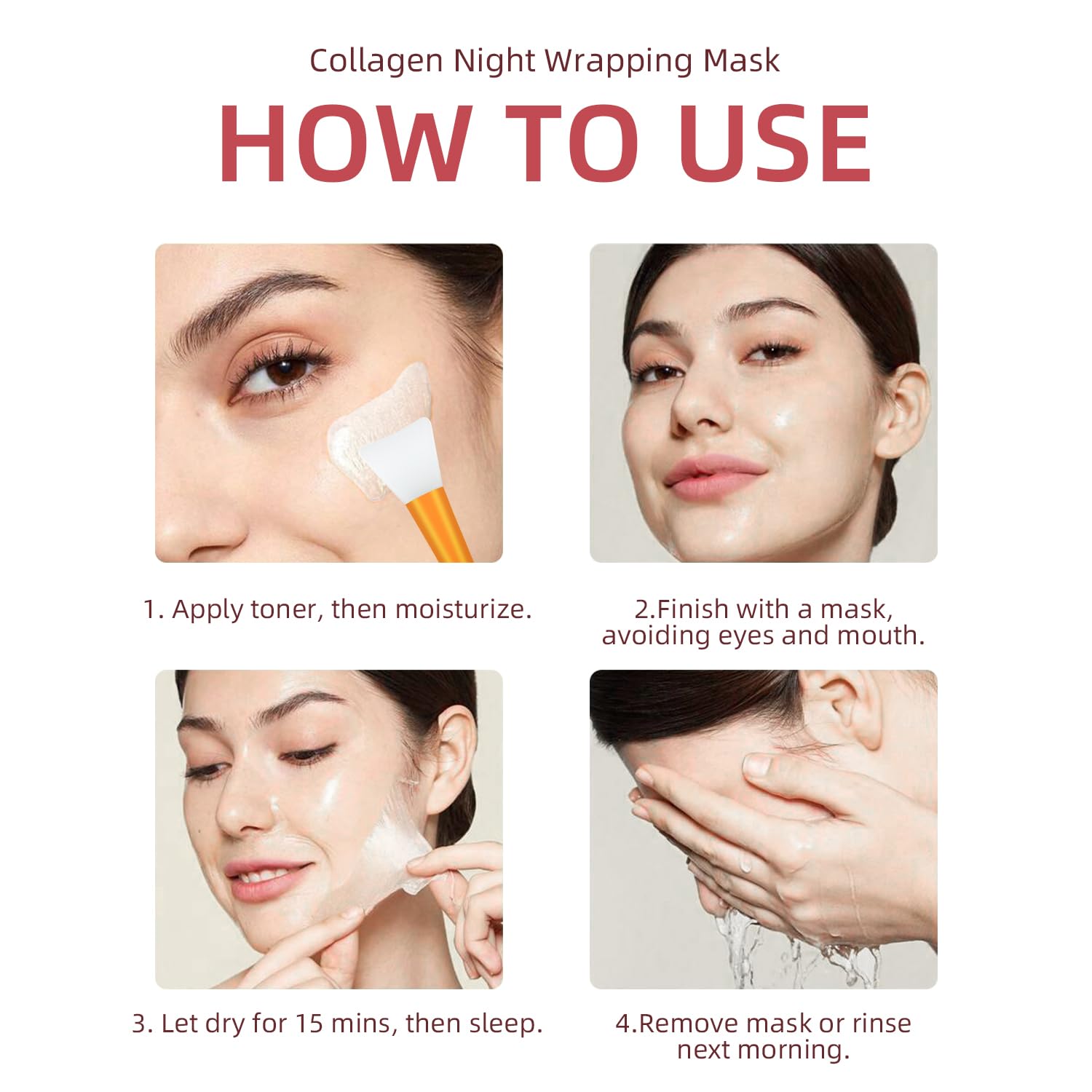 Collagen Night Wrapping Mask

HOW TO USE

1. Apply toner, then moisturize.

2.Finish with a mask, avoiding eyes and mouth.

3. Let dry for 15 mins, then sleep.

4.Remove mask or rinse next morning.