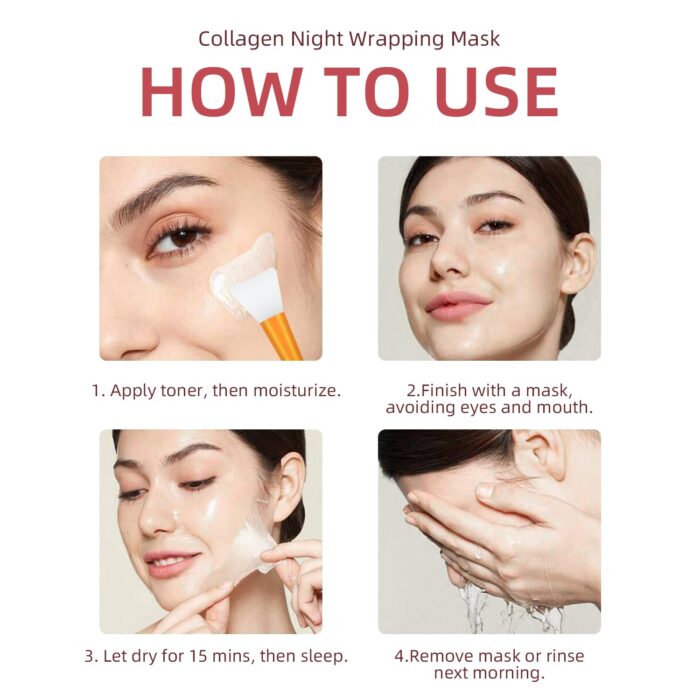 Collagen Night Wrapping Mask

HOW TO USE

1. Apply toner, then moisturize.

2.Finish with a mask, avoiding eyes and mouth.

3. Let dry for 15 mins, then sleep.

4.Remove mask or rinse next morning.