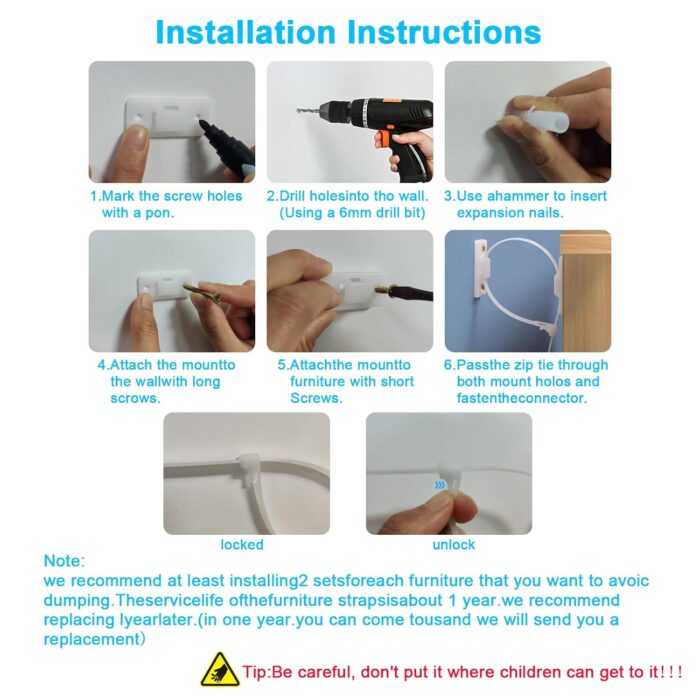 Installation Instructions

1.Mark the screw holes with a pon.

2.Drill holesinto tho wall. (Using a 6mm drill bit)

3.Use ahammer to insert expansion nails.

4.Attach the mountto the wallwith long scrows.

5.Attachthe mountto furniture with short Screws.

6.Passthe zip tie through both mount holos and fastentheconnector.

locked

unlock

Note:
we recommend at least installing2 setsforeach furniture that you want to avoic dumping.Theservicelife ofthefurniture strapsisabout 1 year.we recommend replacing lyearlater.(in one year.you can come tousand we will send you a replacement)

Tip:Be careful, don't put it where children can get to it!!!