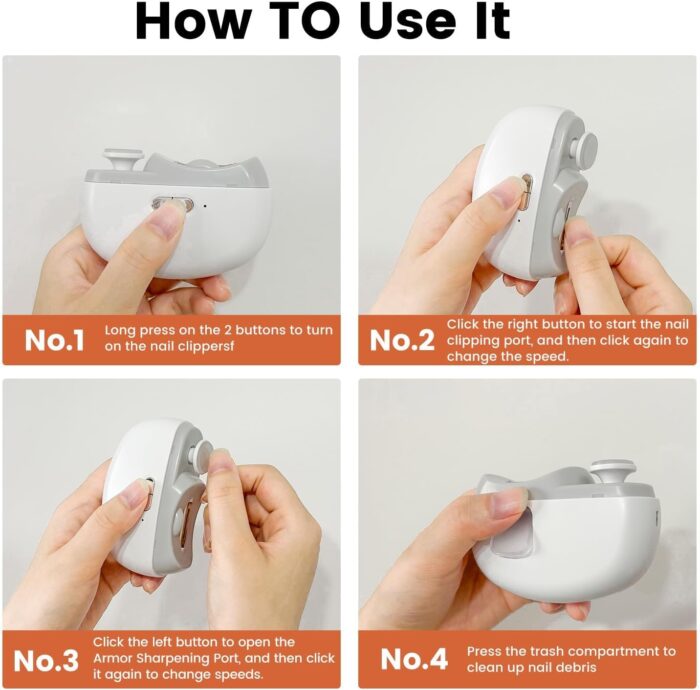 How TO Use It

No.1 Long press on the 2 buttons to turn on the nail clippersf

No.2 Click the right button to start the nail clipping port, and then click again to change the speed.

No.3 Click the left button to open the Armor Sharpening Port, and then click it again to change speeds.

No.4 Press the trash compartment to clean up nail debris