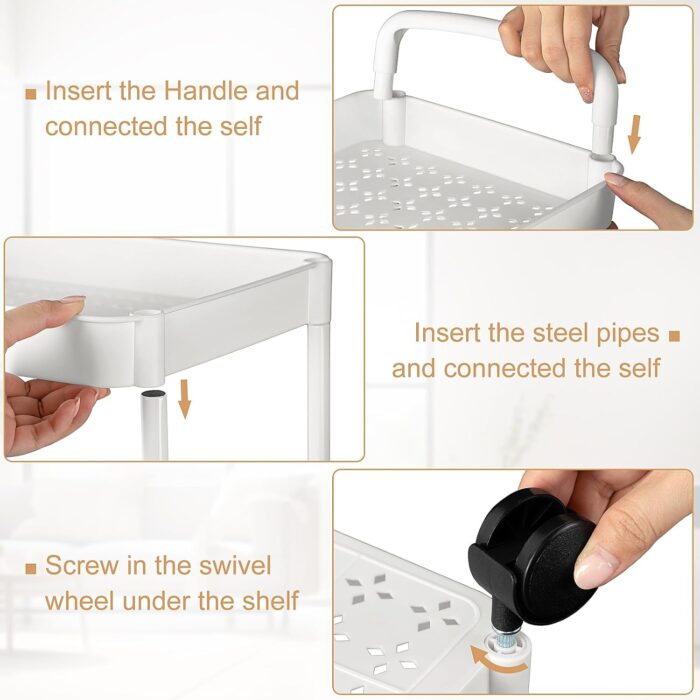 Insert the Handle and connected the self

Insert the steel pipes and connected the self

Screw in the swivel wheel under the shelf