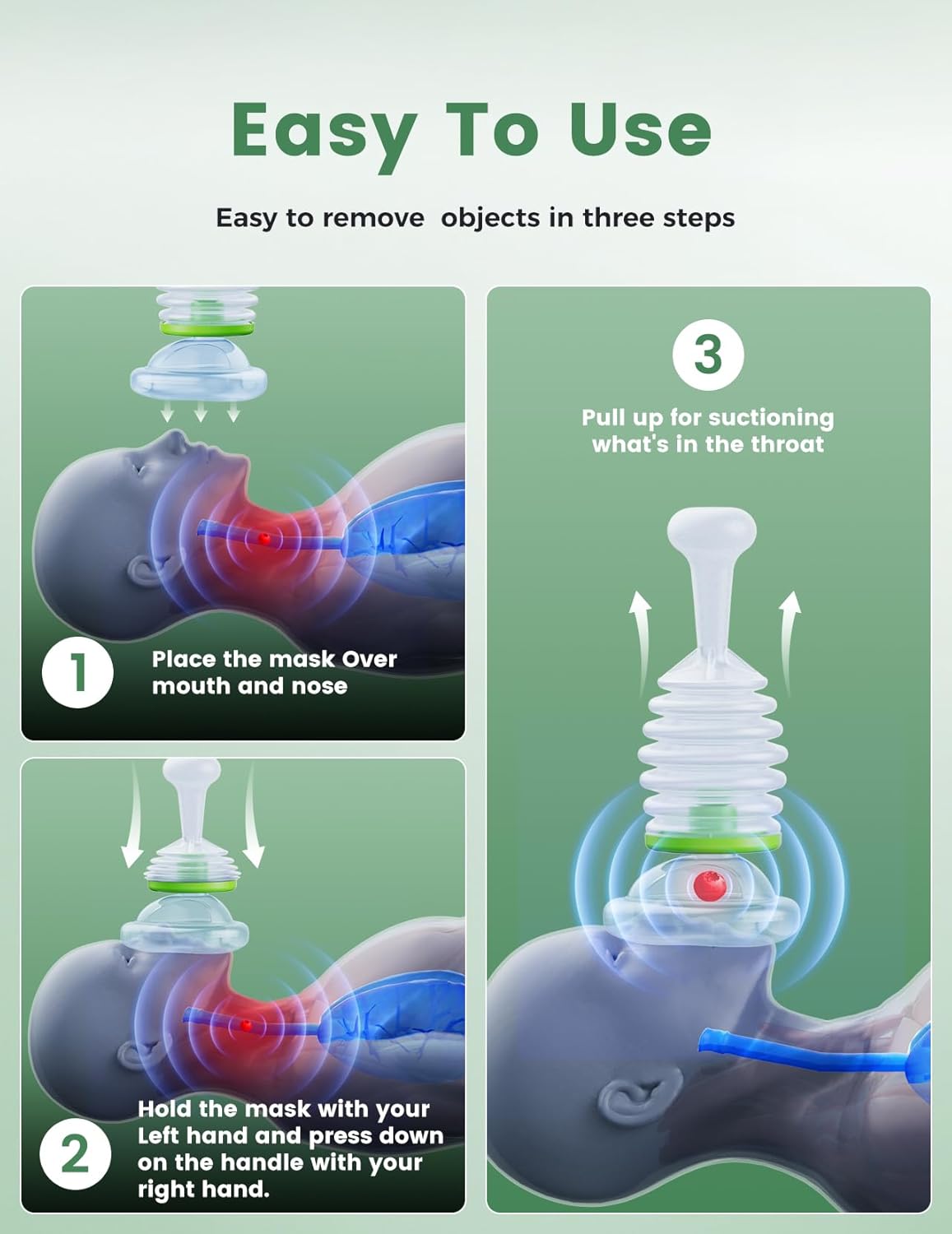 Easy To Use

Easy to remove  objects in three steps

1

Place the mask Over mouth and nose

2

Hold the mask with your Left hand and press down on the handle with your right hand.

3

Pull up for suctioning what's in the throat