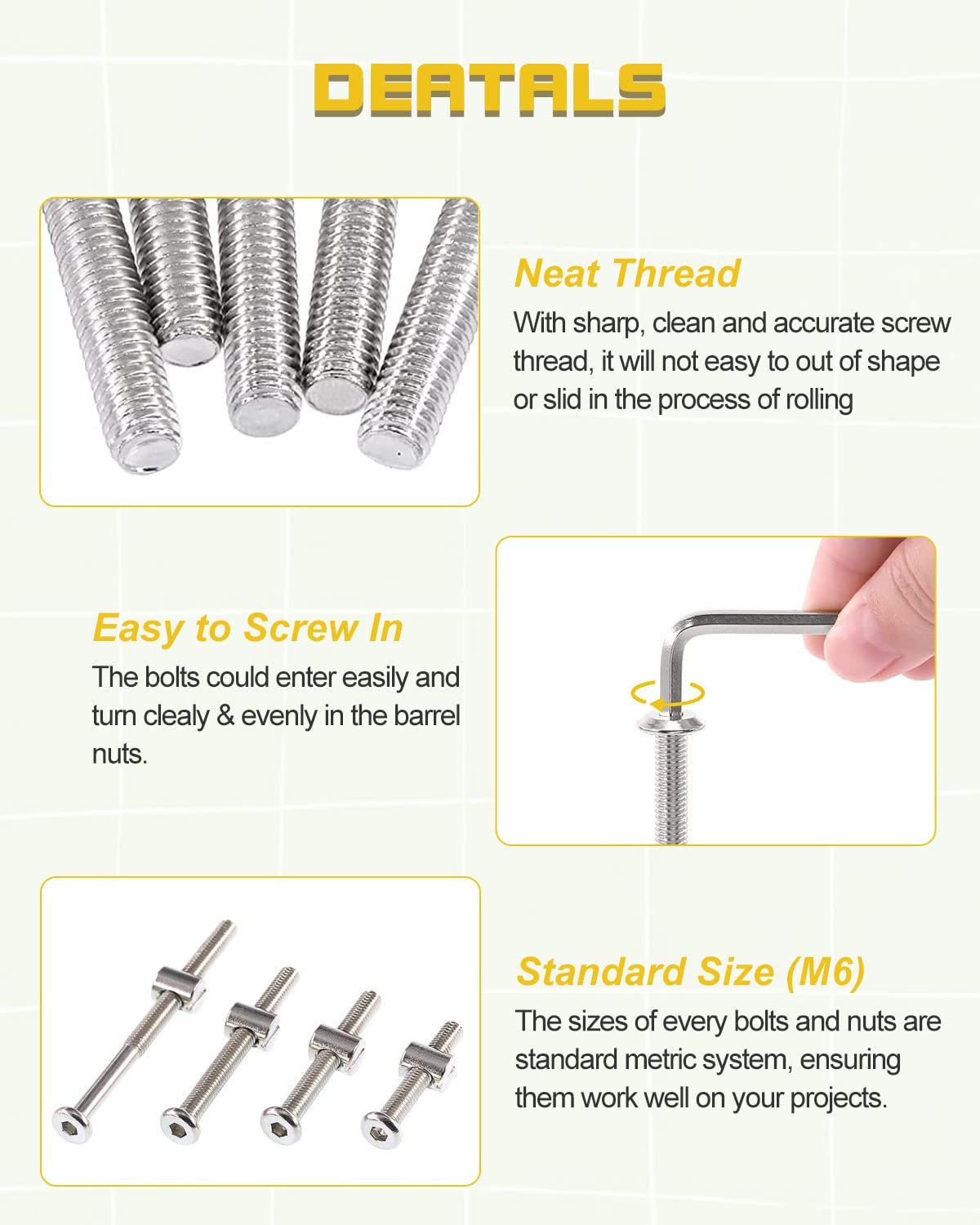 DEATALS

Neat Thread

With sharp, clean and accurate screw thread, it will not easy to out of shape or slid in the process of rolling

Easy to Screw In

The bolts could enter easily and turn clealy & evenly in the barrel nuts.

Standard Size (M6)

The sizes of every bolts and nuts are standard metric system, ensuring them work well on your projects.