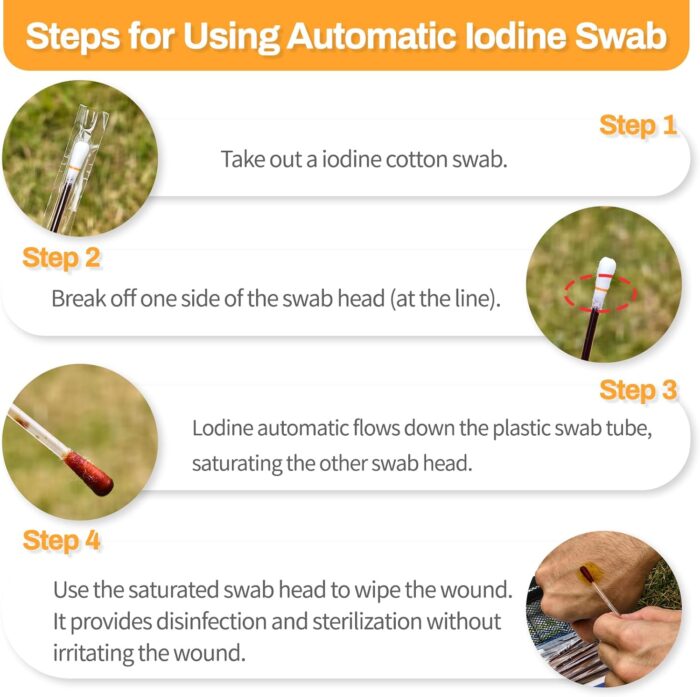 Steps for Using Automatic Iodine Swab

Step 1

Take out a iodine cotton swab.

Step 2

Break off one side of the swab head (at the line).

Step 3

Lodine automatic flows down the plastic swab tube, saturating the other swab head.

Step 4

Use the saturated swab head to wipe the wound. It provides disinfection and sterilization without irritating the wound.