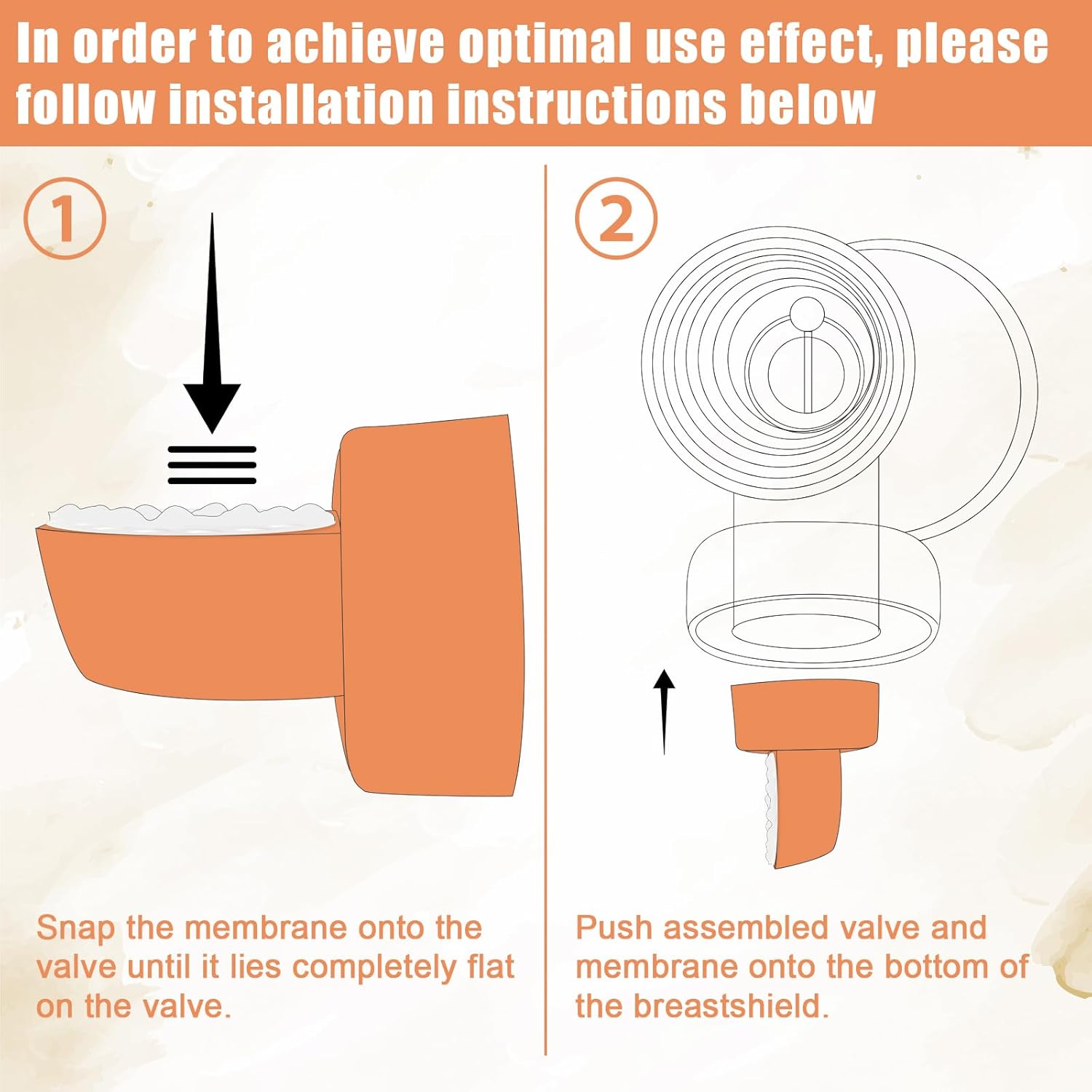 In order to achieve optimal use effect, please follow installation instructions below

①

Snap the membrane onto the valve until it lies completely flat on the valve.

②

Push assembled valve and membrane onto the bottom of the breastshield.