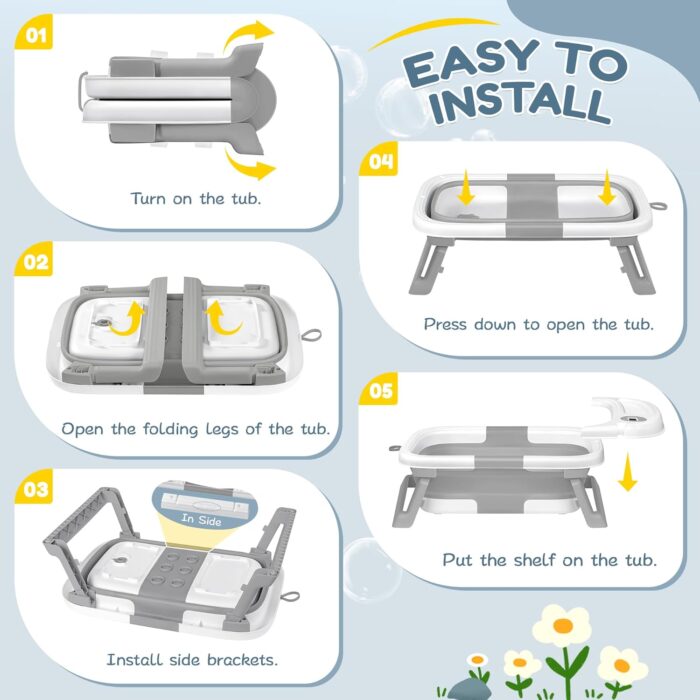 EASY TO INSTALL

01

Turn on the tub.

02

Open the folding legs of the tub.

03

In Side

Install side brackets.

04

Press down to open the tub.

05

Put the shelf on the tub.