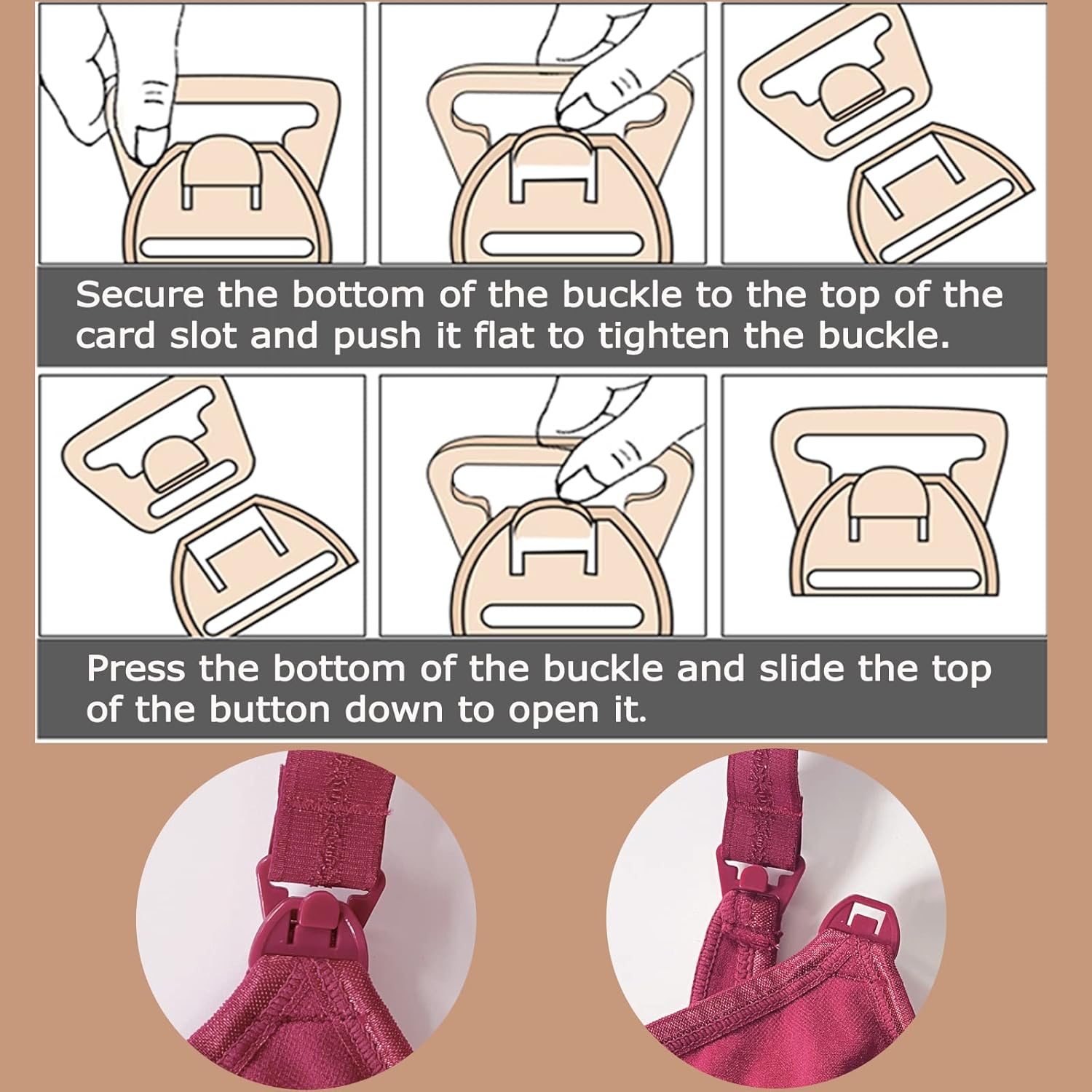 Secure the bottom of the buckle to the top of the card slot and push it flat to tighten the buckle.

Press the bottom of the buckle and slide the top of the button down to open it.