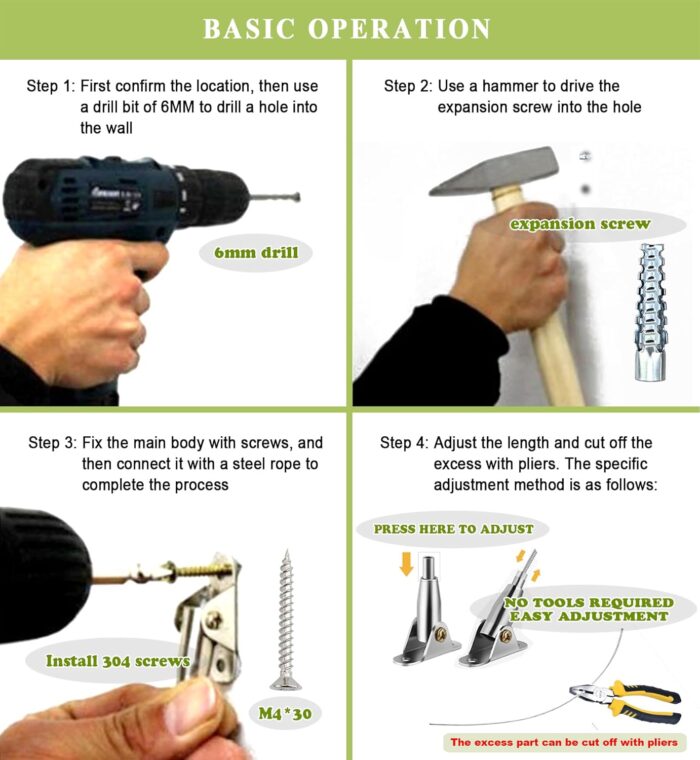 BASIC OPERATION

Step 1: First confirm the location, then use a drill bit of 6MM to drill a hole into the wall

6mm drill

Step 2: Use a hammer to drive the expansion screw into the hole

expansion screw

Step 3: Fix the main body with screws, and then connect it with a steel rope to complete the process

Install 304 screws

M4*30

Step 4: Adjust the length and cut off the excess with pliers. The specific adjustment method is as follows:

PRESS HERE TO ADJUST

NO TOOLS REQUIRED EASY ADJUSTMENT

The excess part can be cut off with pliers