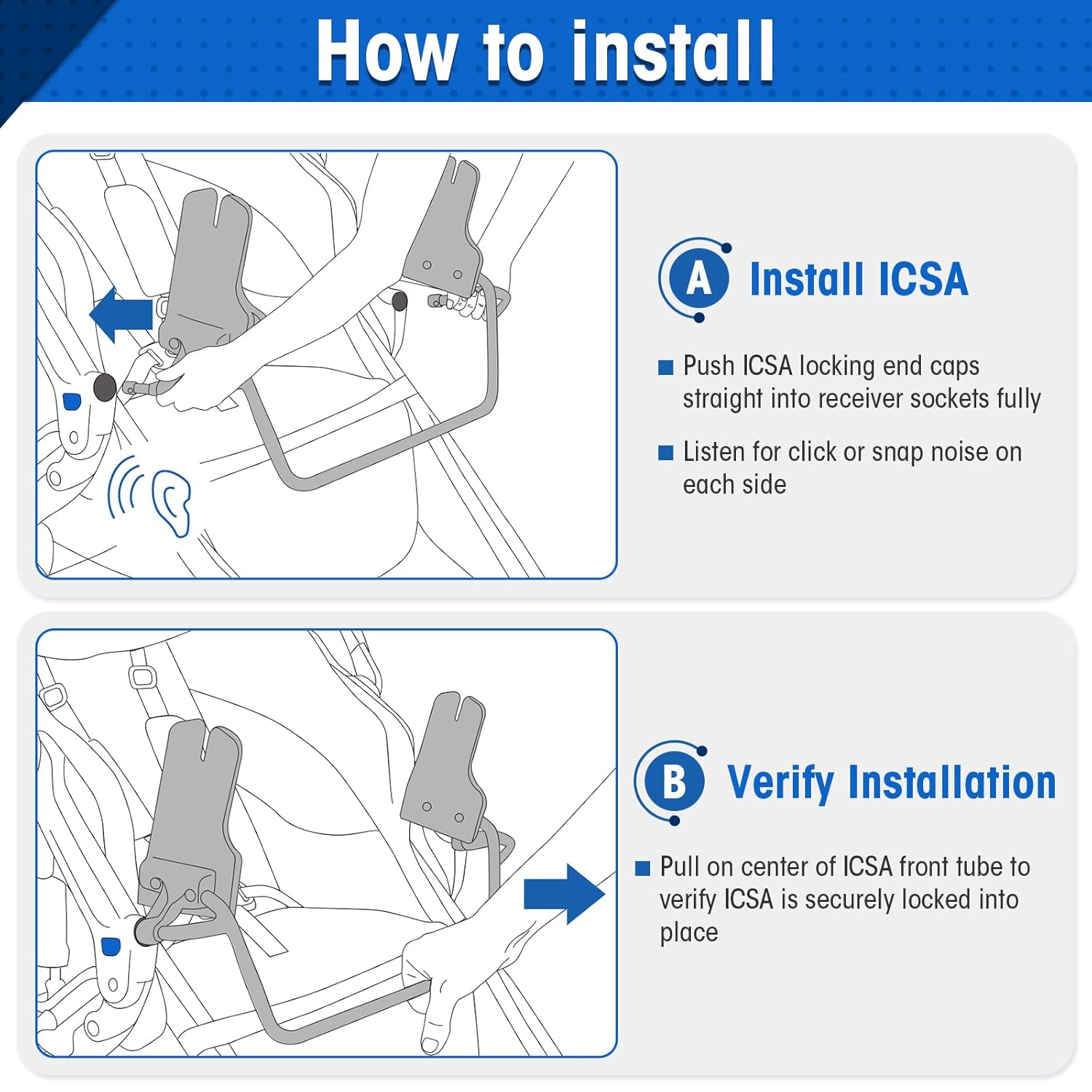 How to install

A Install ICSA

■ Push ICSA locking end caps straight into receiver sockets fully

■ Listen for click or snap noise on each side

B Verify Installation

■ Pull on center of ICSA front tube to verify ICSA is securely locked into place